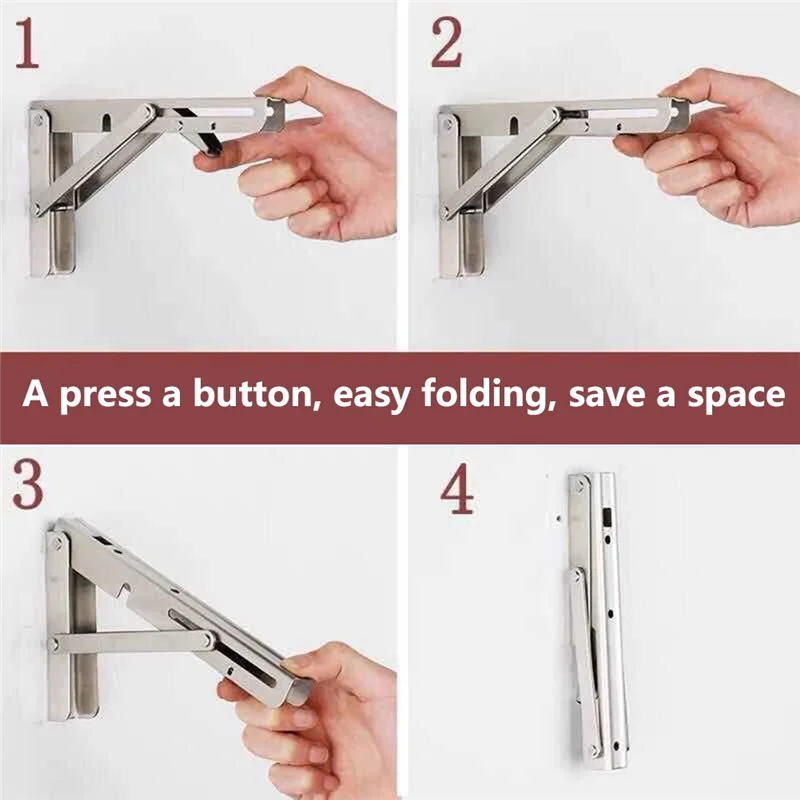 1

2

A press a button, easy folding, save a space

3

4