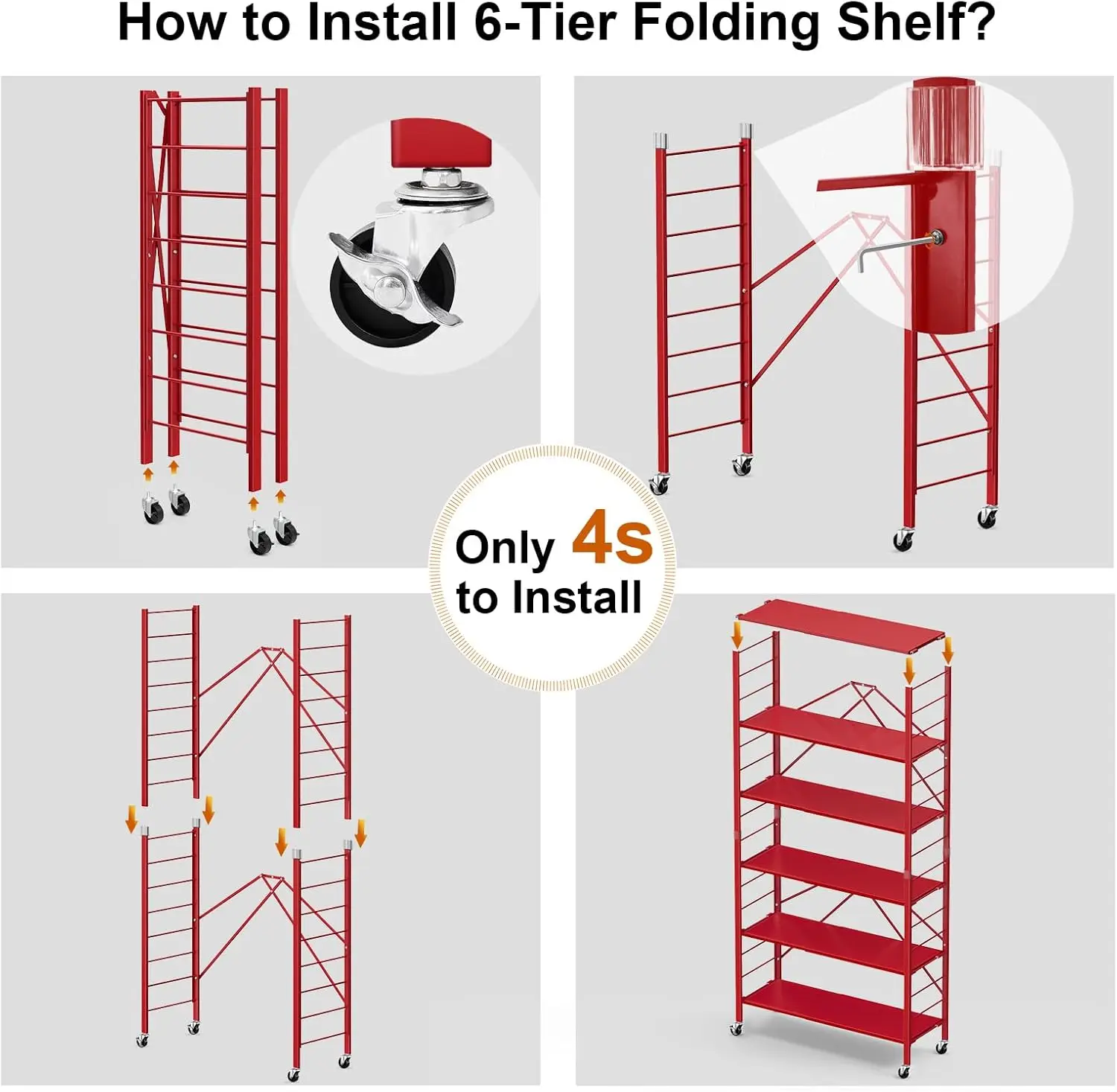 How to Install 6-Tier Folding Shelf?

Only 4s to Install