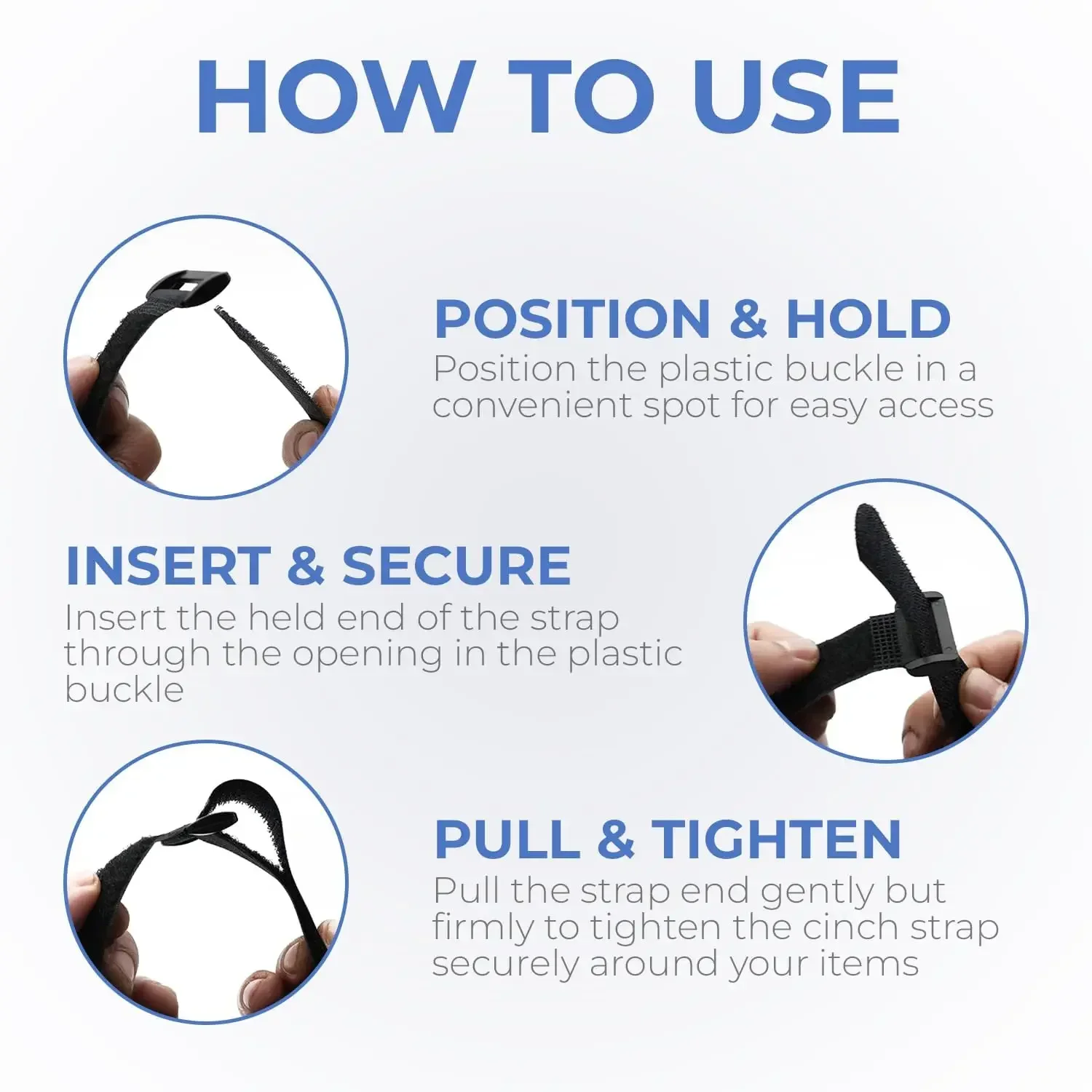 HOW TO USE

POSITION & HOLD
Position the plastic buckle in a convenient spot for easy access

INSERT & SECURE
Insert the held end of the strap through the opening in the plastic buckle

PULL & TIGHTEN
Pull the strap end gently but firmly to tighten the cinch strap securely around your items