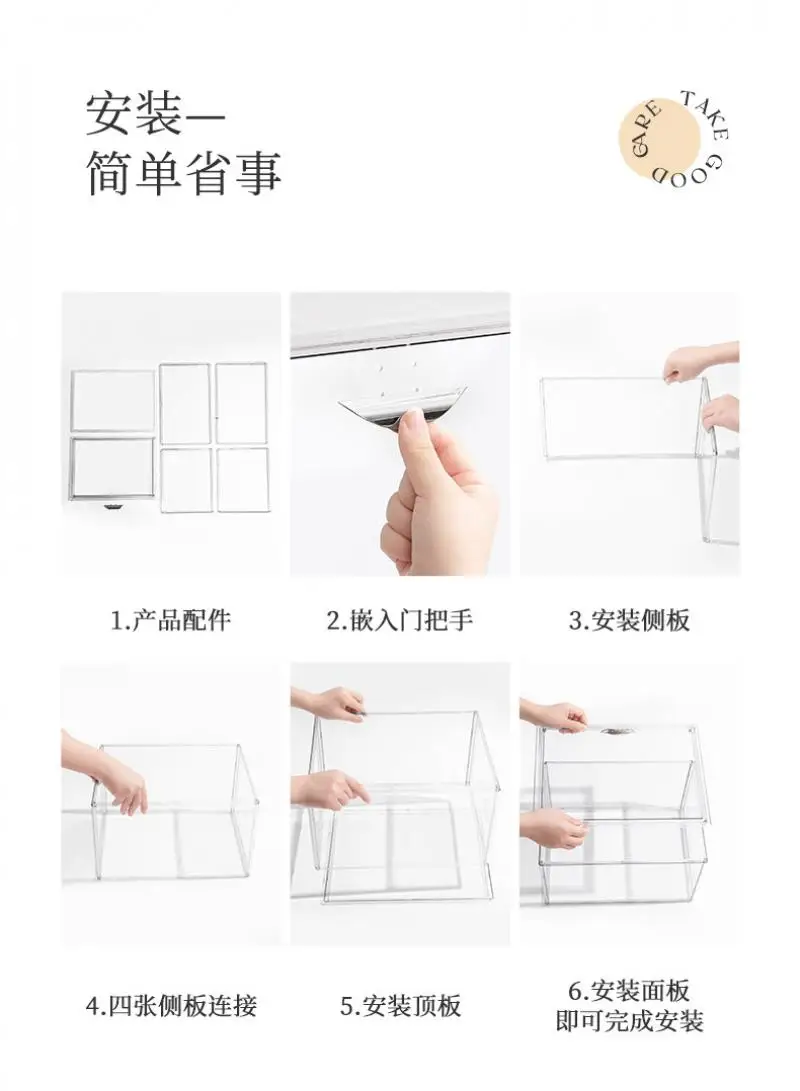 安装—
简单省事

TAKE GOOD CARE

1.产品配件

2.嵌入门把手

3.安装侧板

4.四张侧板连接

5.安装顶板

6.安装面板
即可完成安装