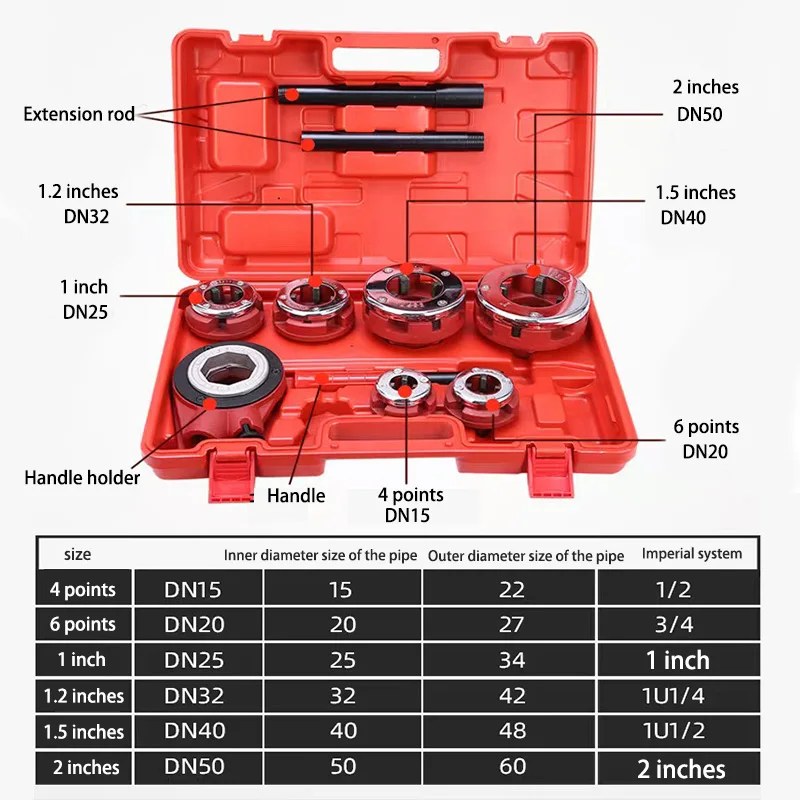 Extension rod

2 inches
DN50

1.2 inches
DN32

1.5 inches
DN40

1 inch
DN25

6 points
DN20

Handle holder

Handle

4 points
DN15

| size | | Inner diameter size of the pipe | Outer diameter size of the pipe | Imperial system |
|---|---|---|---|---|
| 4 points | DN15 | 15 | 22 | 1/2 |
| 6 points | DN20 | 20 | 27 | 3/4 |
| 1 inch | DN25 | 25 | 34 | 1 inch |
| 1.2 inches | DN32 | 32 | 42 | 1U1/4 |
| 1.5 inches | DN40 | 40 | 48 | 1U1/2 |
| 2 inches | DN50 | 50 | 60 | 2 inches |