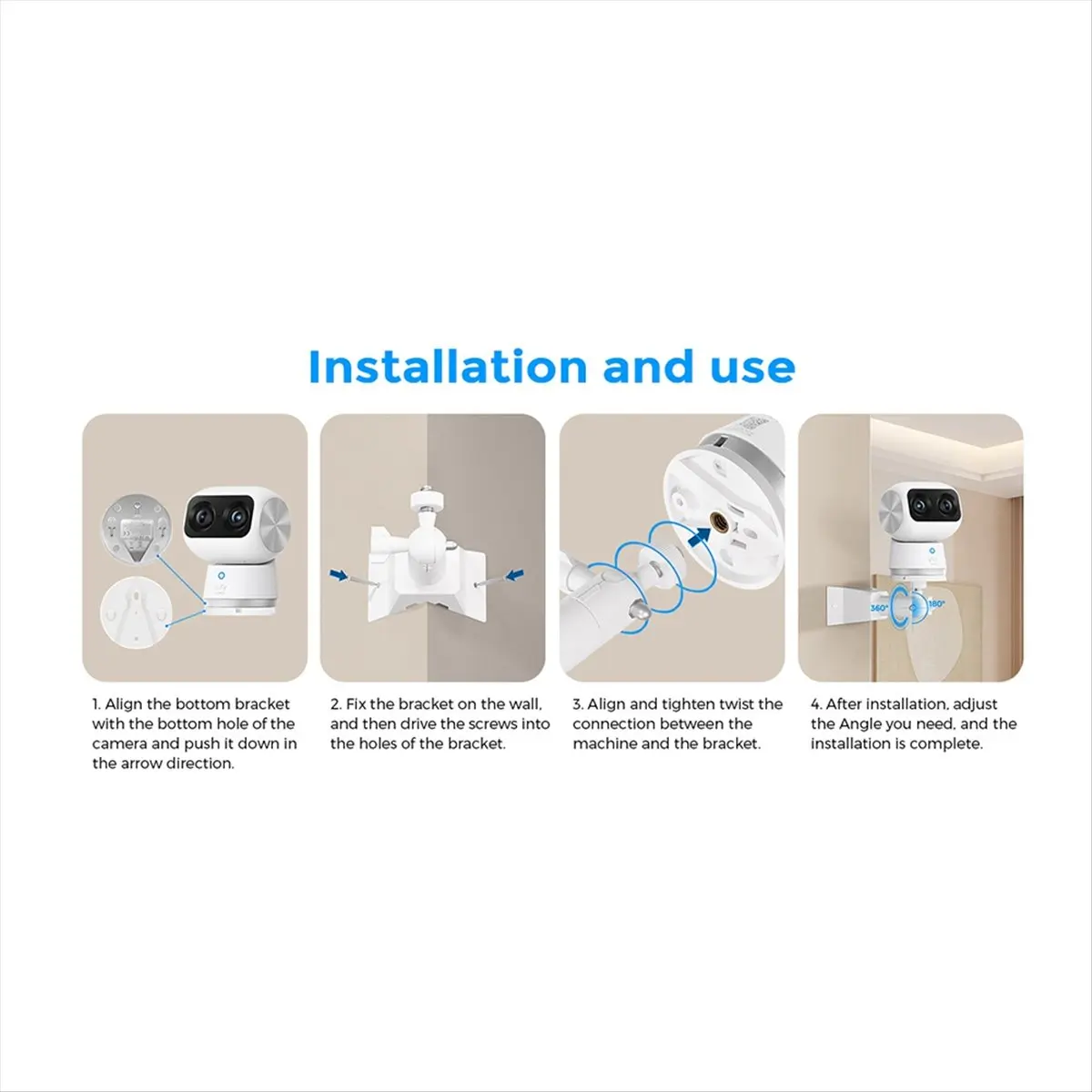 Installation and use

360° 180°

1. Align the bottom bracket with the bottom hole of the camera and push it down in the arrow direction.

2. Fix the bracket on the wall, and then drive the screws into the holes of the bracket.

3. Align and tighten twist the connection between the machine and the bracket.

4. After installation, adjust the Angle you need, and the installation is complete.