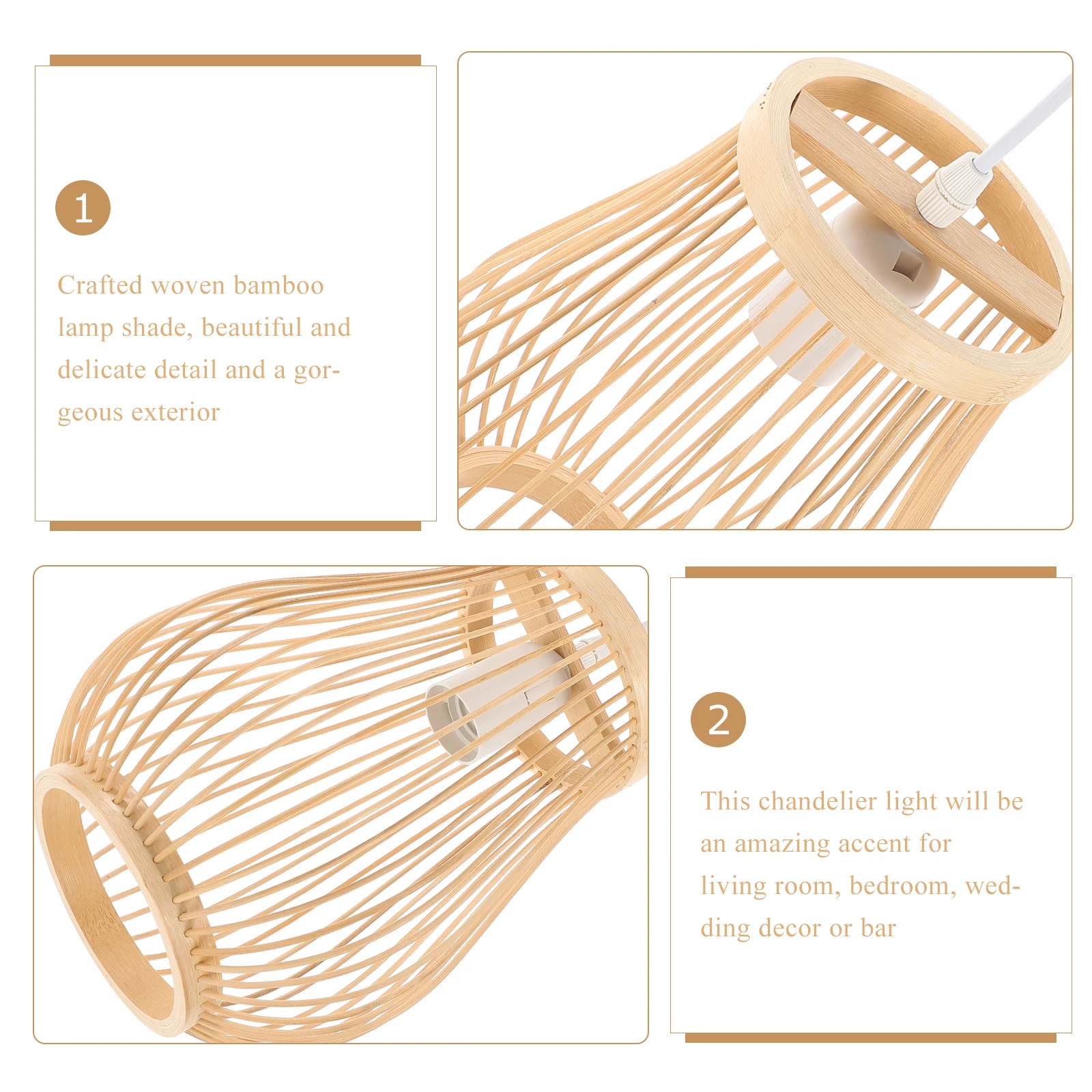 1

Crafted woven bamboo lamp shade, beautiful and delicate detail and a gorgeous exterior

2

This chandelier light will be an amazing accent for living room, bedroom, wedding decor or bar