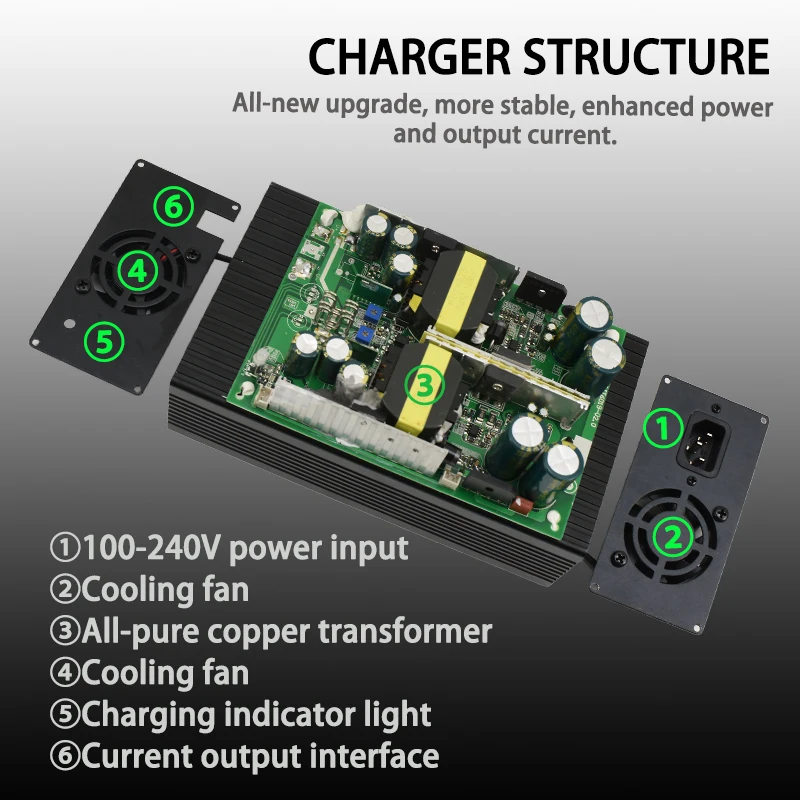 CHARGER STRUCTURE

All-new upgrade, more stable, enhanced power and output current.

⑥

④

⑤

③

①

②

①100-240V power input
②Cooling fan
③All-pure copper transformer
④Cooling fan
⑤Charging indicator light
⑥Current output interface