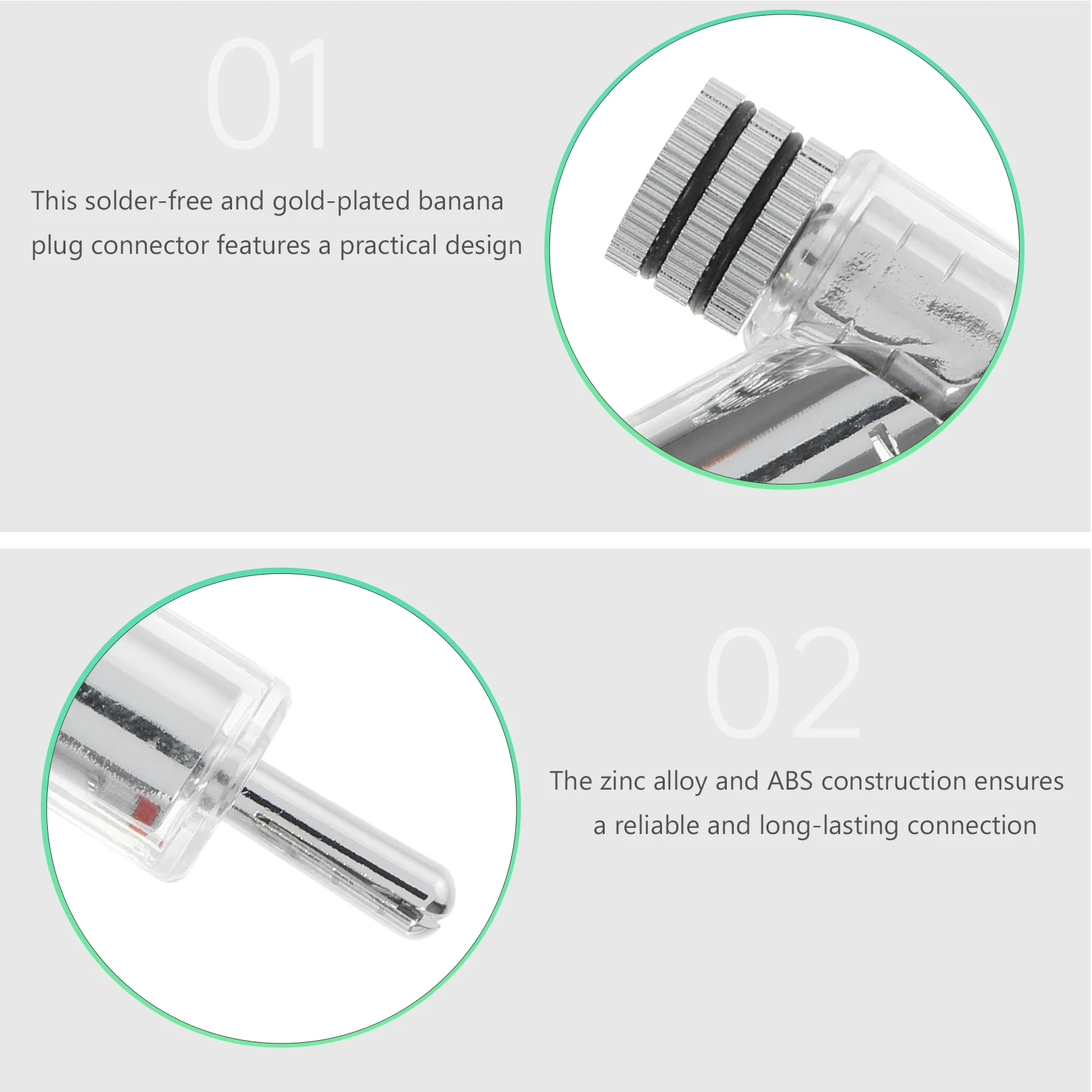 01

This solder-free and gold-plated banana plug connector features a practical design

02

The zinc alloy and ABS construction ensures a reliable and long-lasting connection