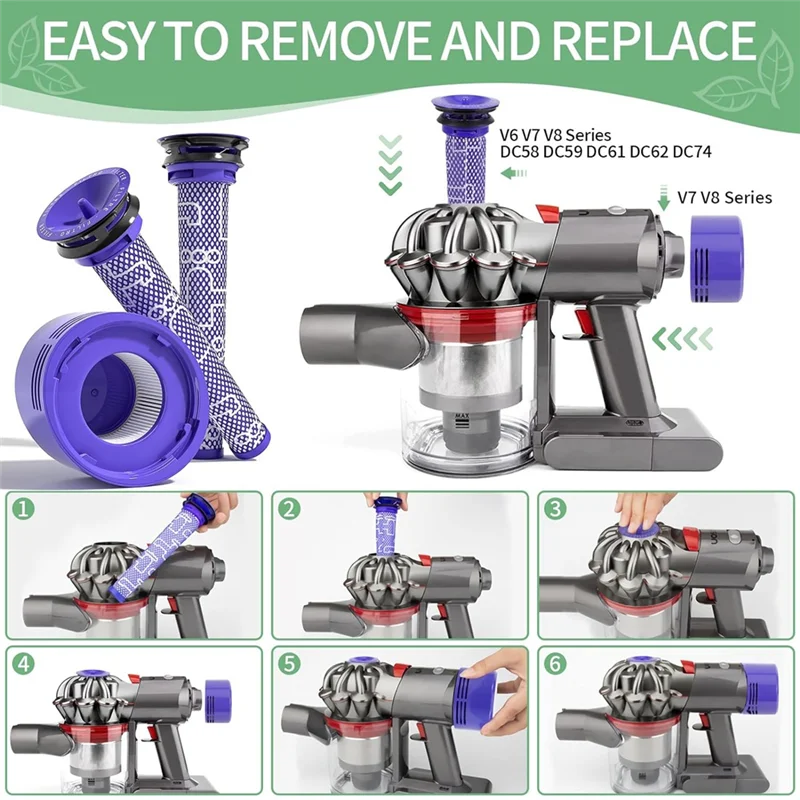 EASY TO REMOVE AND REPLACE

V6 V7 V8 Series
DC58 DC59 DC61 DC62 DC74

V7 V8 Series

MAX

1

2

3

4

5

6