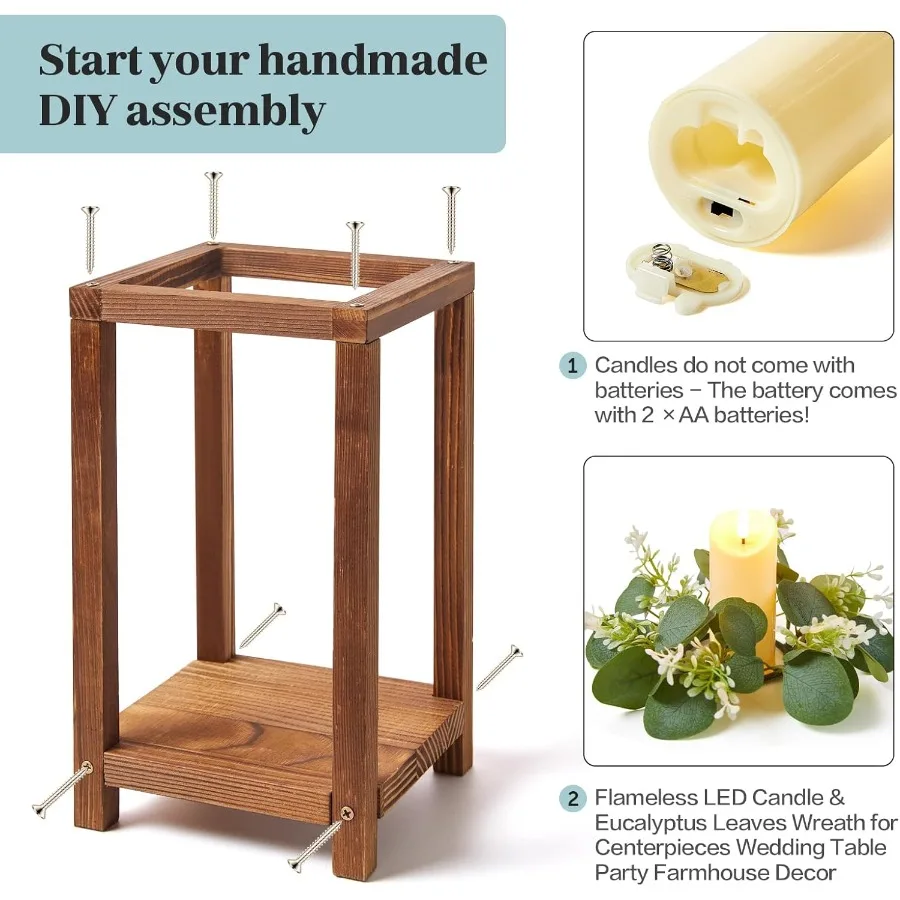 Start your handmade DIY assembly

1 Candles do not come with batteries – The battery comes with 2 × AA batteries!

2 Flameless LED Candle & Eucalyptus Leaves Wreath for Centerpieces Wedding Table Party Farmhouse Decor