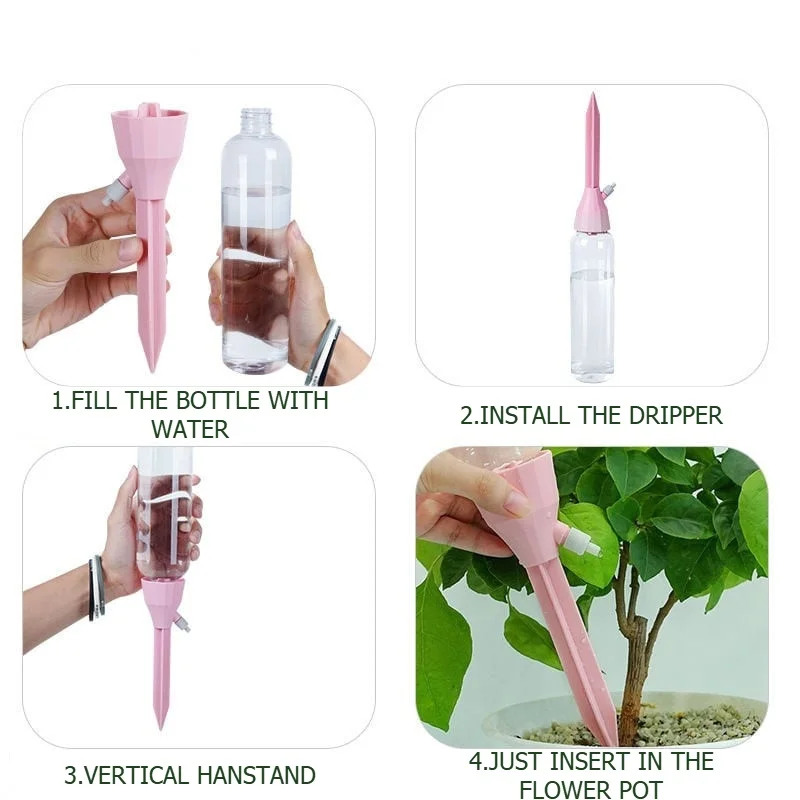 1.FILL THE BOTTLE WITH WATER

2.INSTALL THE DRIPPER

3.VERTICAL HANSTAND

4.JUST INSERT IN THE FLOWER POT