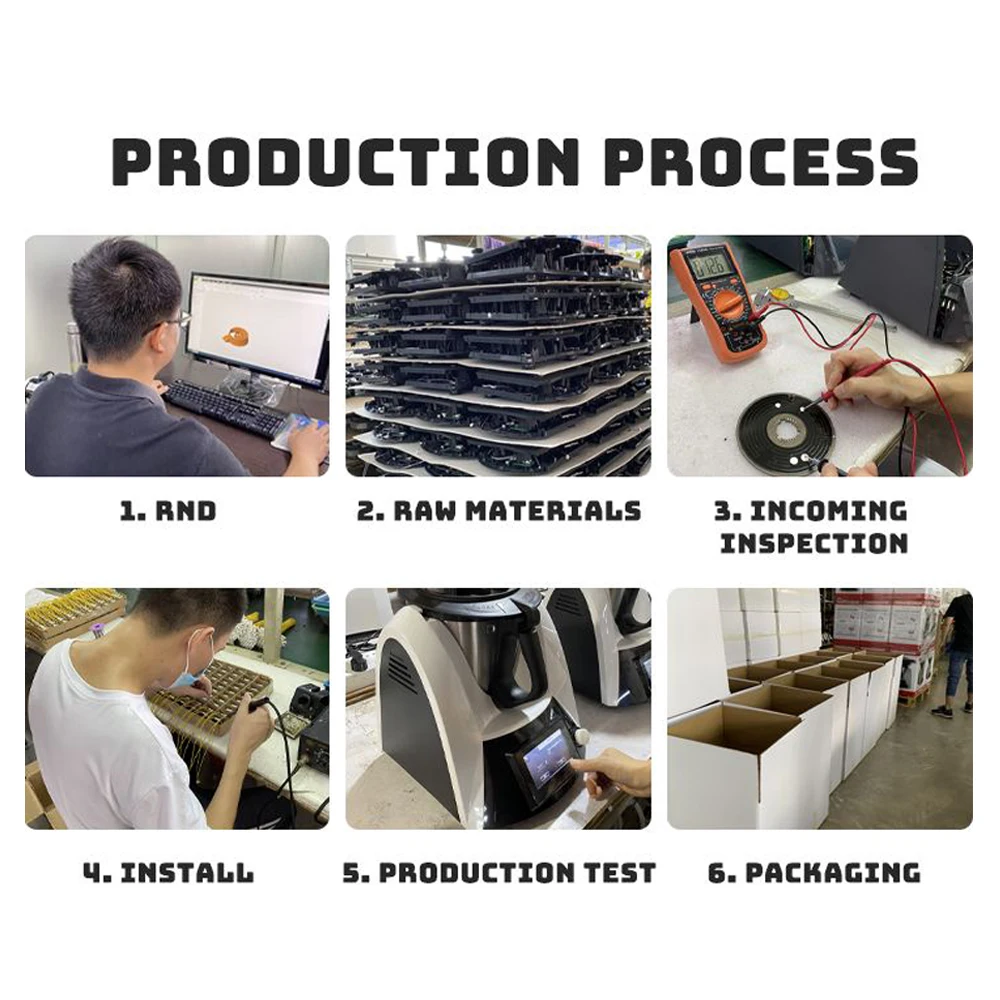 PRODUCTION PROCESS

1. RND

2. RAW MATERIALS

3. INCOMING INSPECTION

4. INSTALL

5. PRODUCTION TEST

6. PACKAGING