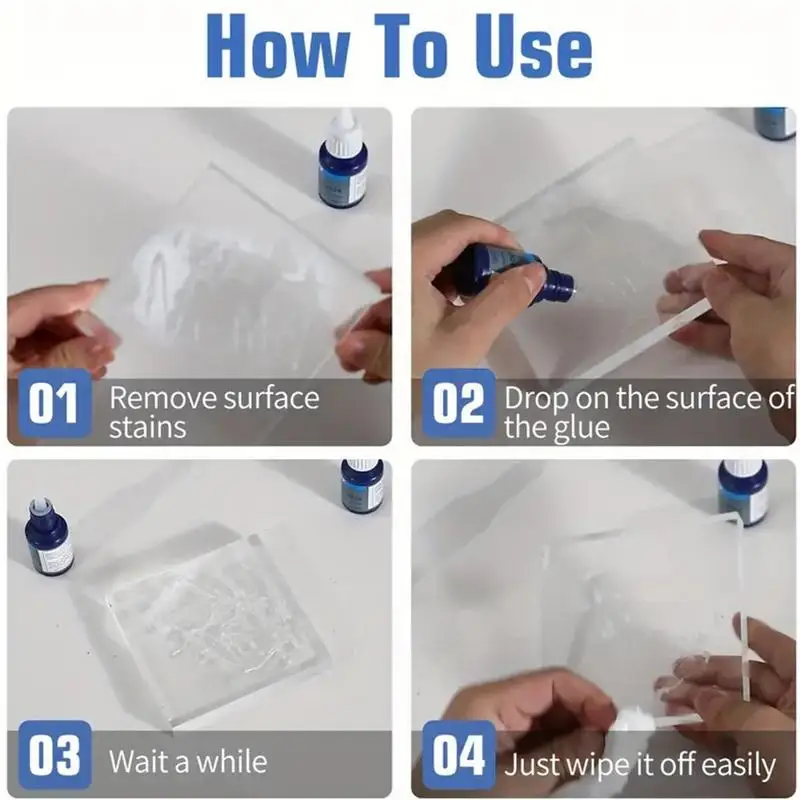 How To Use

01 Remove surface stains

02 Drop on the surface of the glue

03 Wait a while

04 Just wipe it off easily