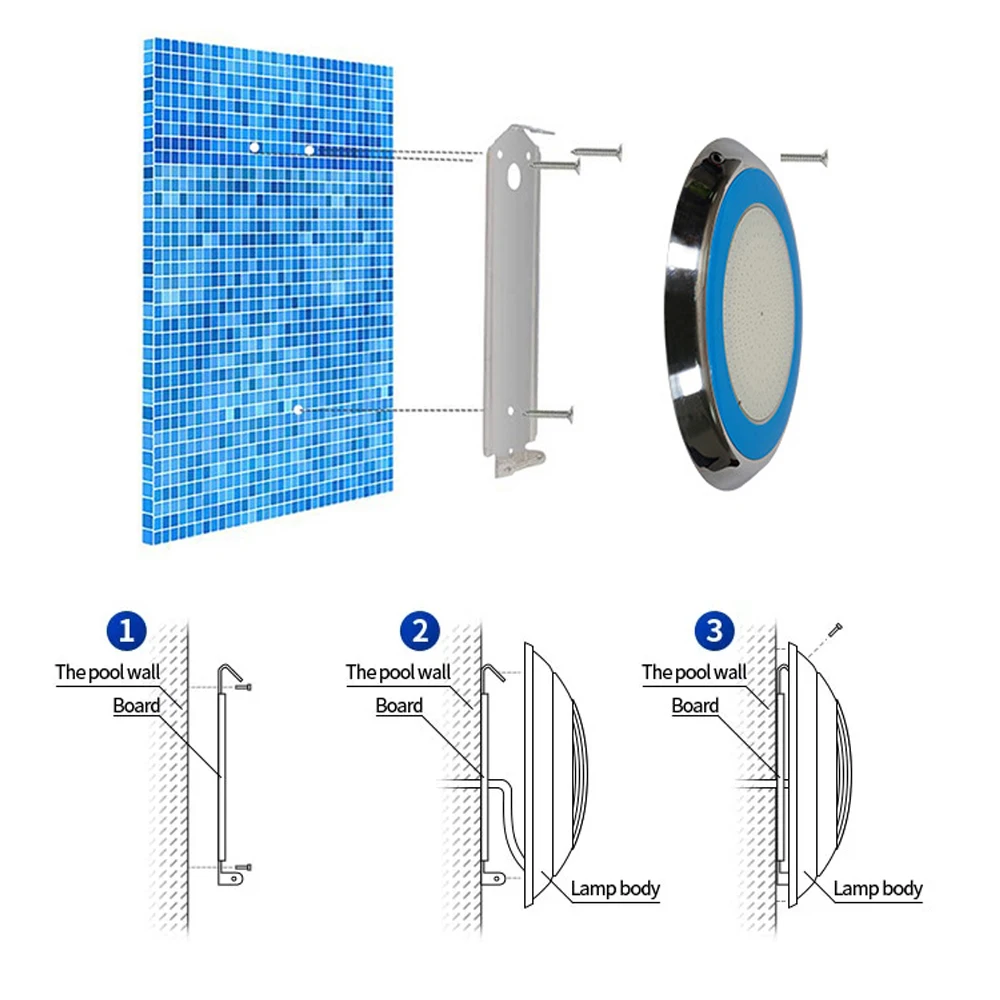 1
The pool wall
Board

2
The pool wall
Board
Lamp body

3
The pool wall
Board
Lamp body