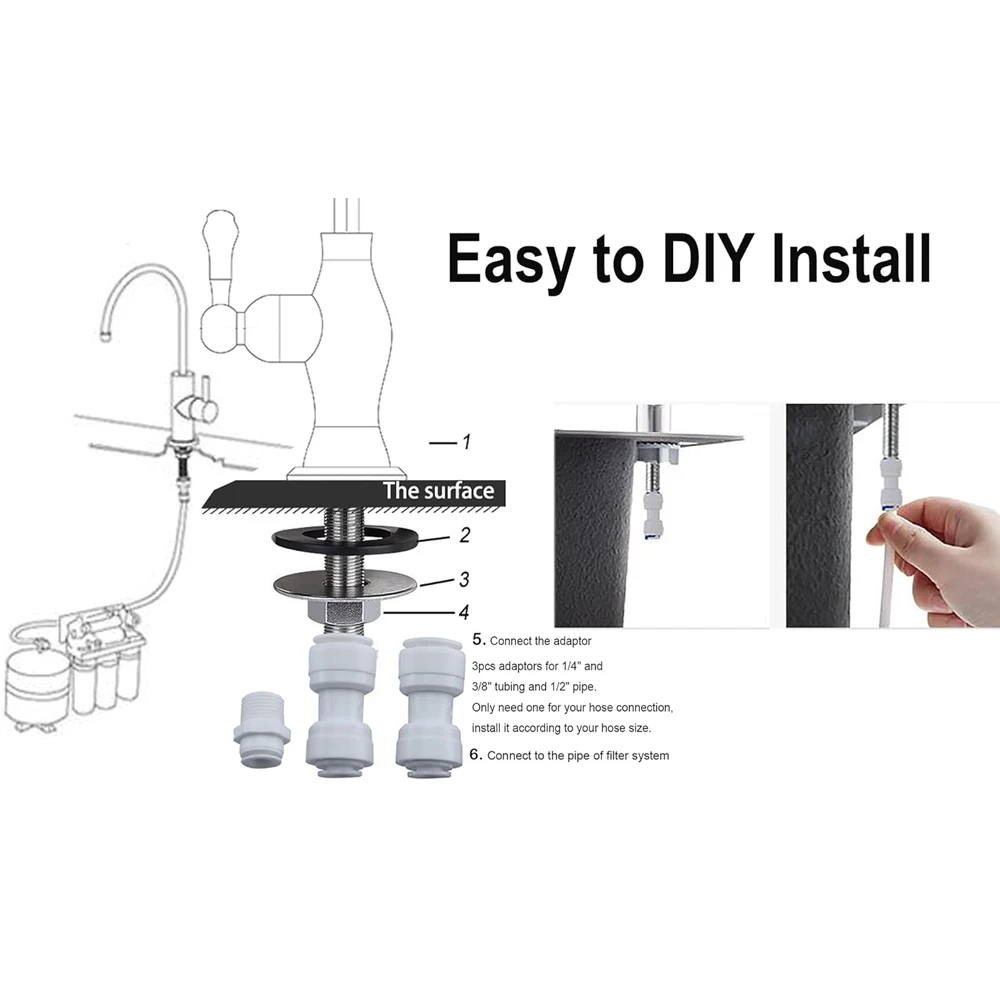 Easy to DIY Install

1

The surface

2

3

4

5. Connect the adaptor

3pcs adaptors for 1/4" and 3/8" tubing and 1/2" pipe.
Only need one for your hose connection, install it according to your hose size.

6. Connect to the pipe of filter system