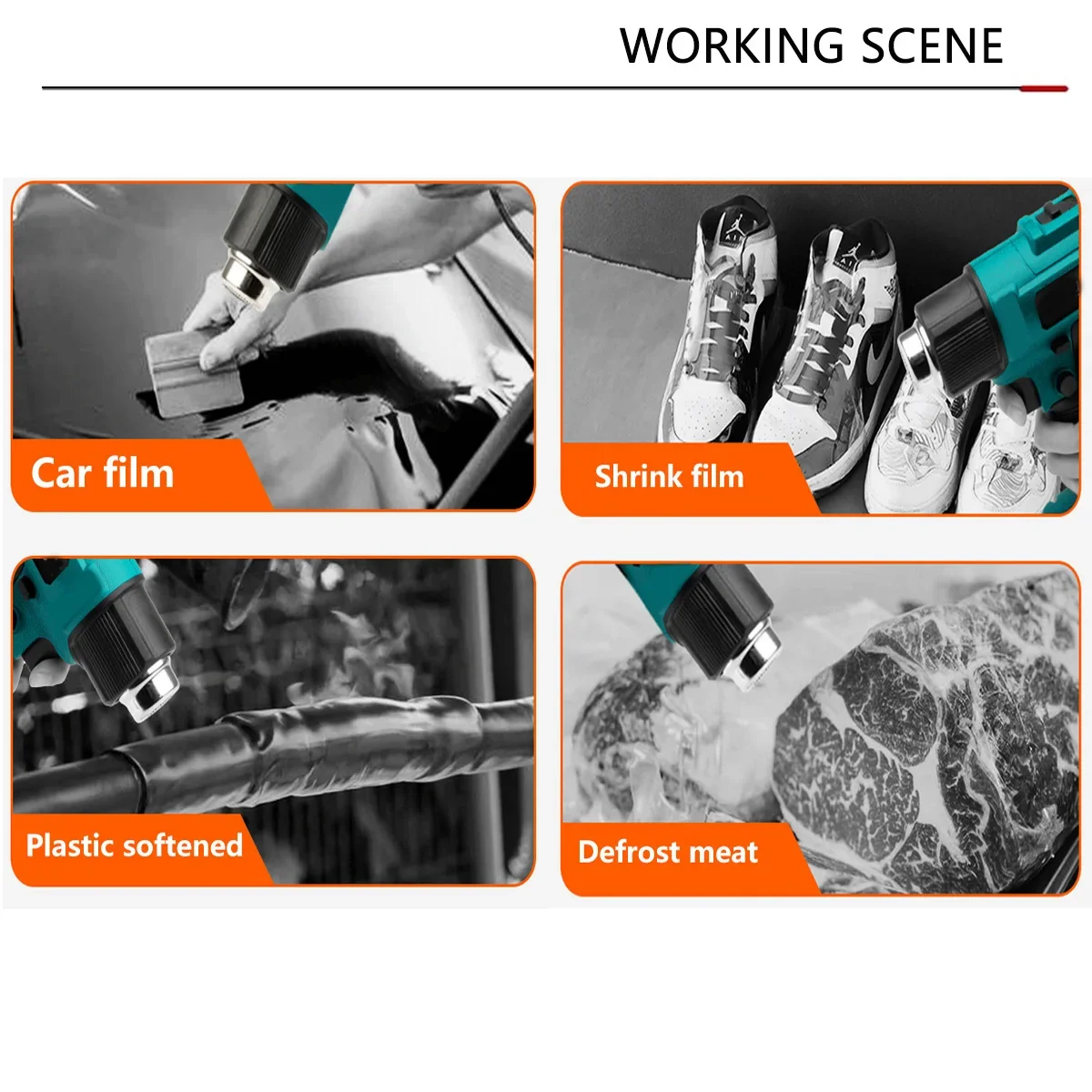 WORKING SCENE

Car film

Shrink film

Plastic softened

Defrost meat