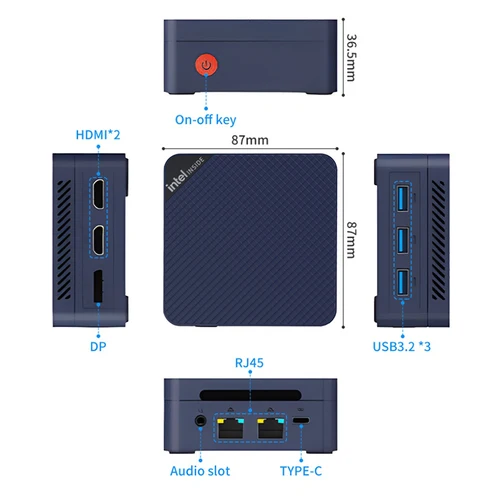 36.5mm

On-off key

HDMI*2

87mm

intel INSIDE

87mm

DP

USB3.2 *3

RJ45

Audio slot

TYPE-C