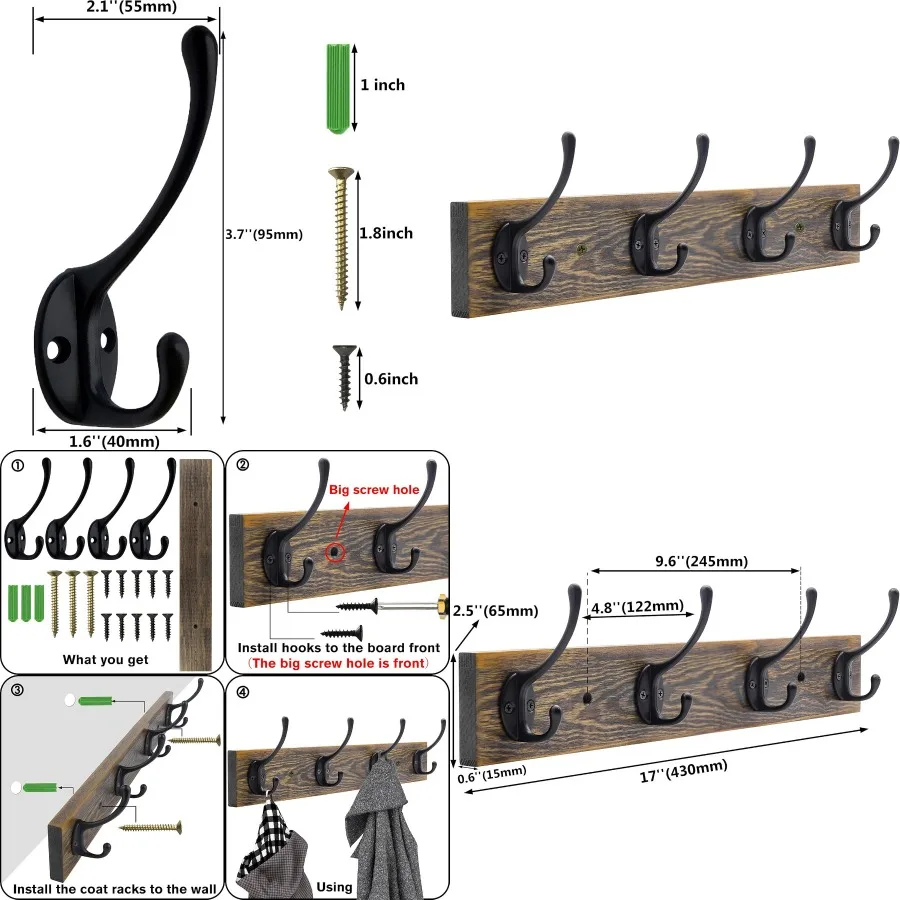 2.1''(55mm)

3.7''(95mm)

1.6''(40mm)

1 inch

1.8inch

0.6inch

①

What you get

②

Big screw hole

Install hooks to the board front
(The big screw hole is front)

③

Install the coat racks to the wall

④

Using

9.6''(245mm)

4.8''(122mm)

2.5''(65mm)

0.6''(15mm)

17''(430mm)