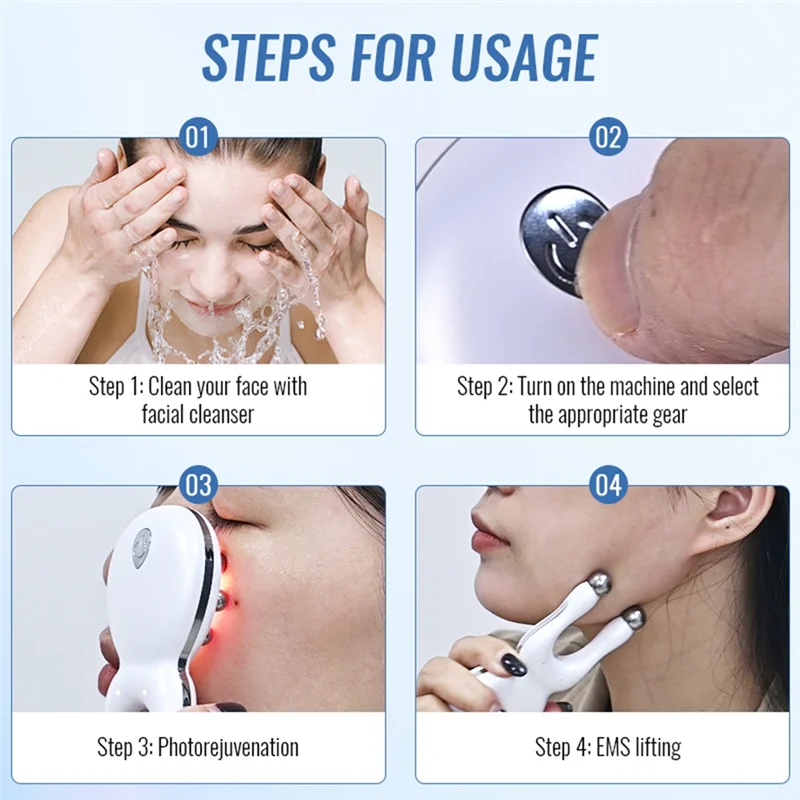 STEPS FOR USAGE

01

Step 1: Clean your face with facial cleanser

02

Step 2: Turn on the machine and select the appropriate gear

03

Step 3: Photorejuvenation

04

Step 4: EMS lifting