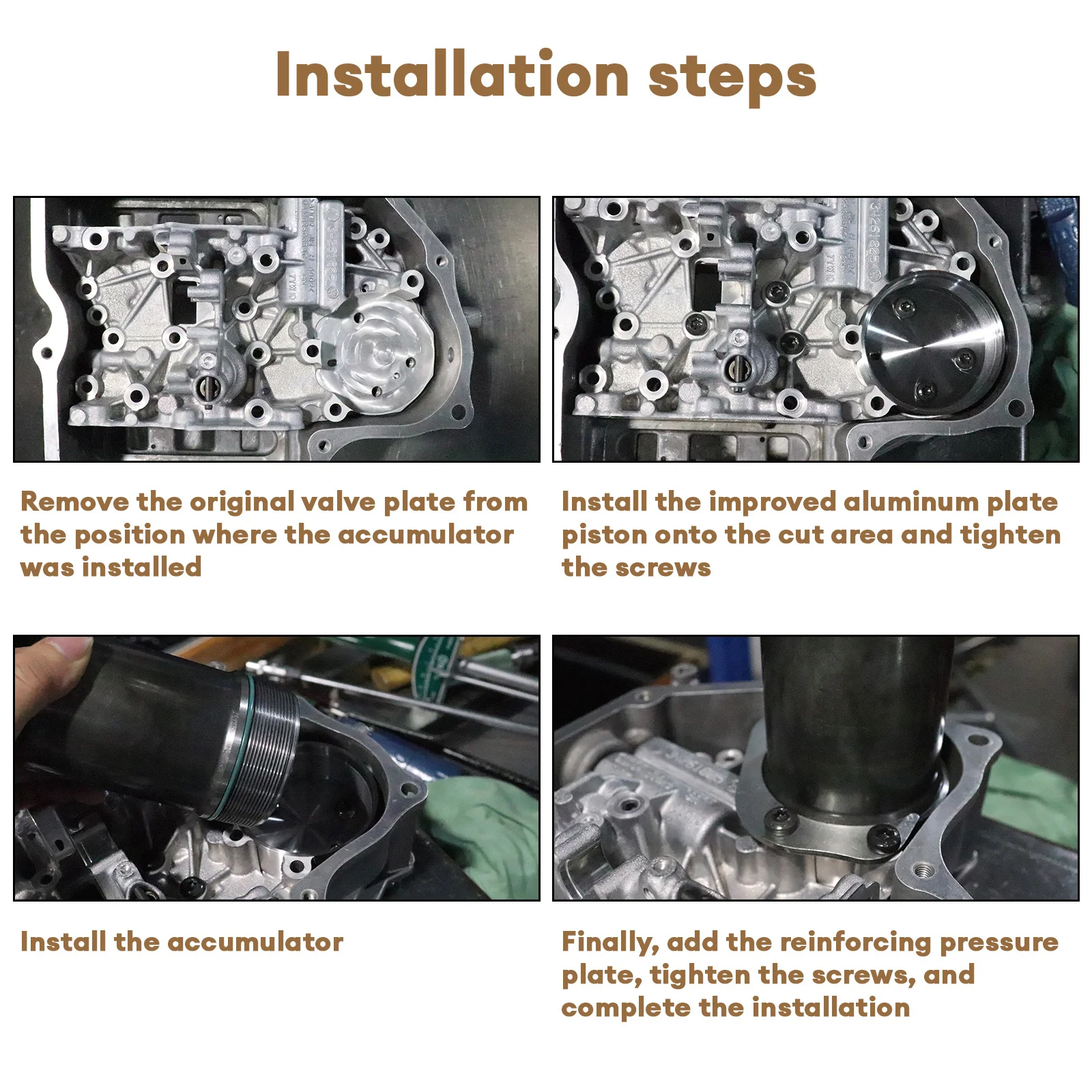 Installation steps

Remove the original valve plate from the position where the accumulator was installed

Install the improved aluminum plate piston onto the cut area and tighten the screws

Install the accumulator

Finally, add the reinforcing pressure plate, tighten the screws, and complete the installation