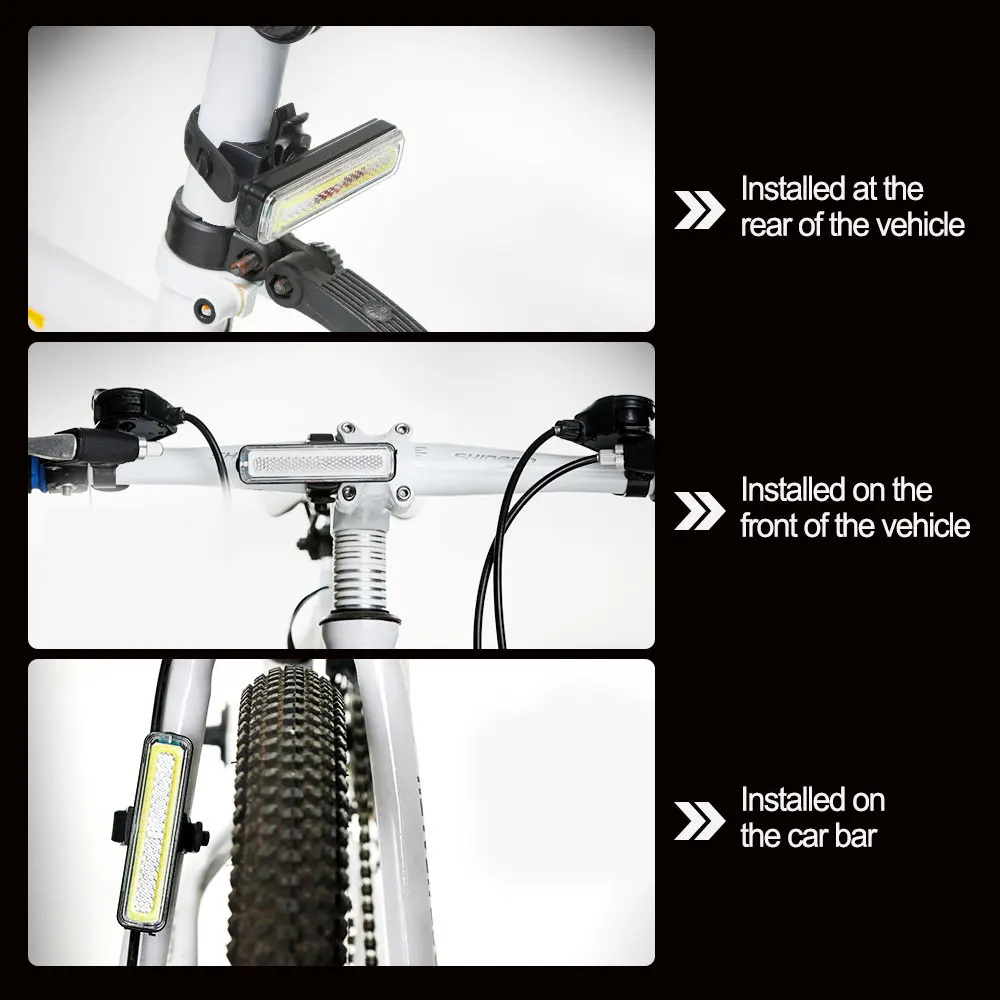 Installed at the rear of the vehicle

Installed on the front of the vehicle

Installed on the car bar