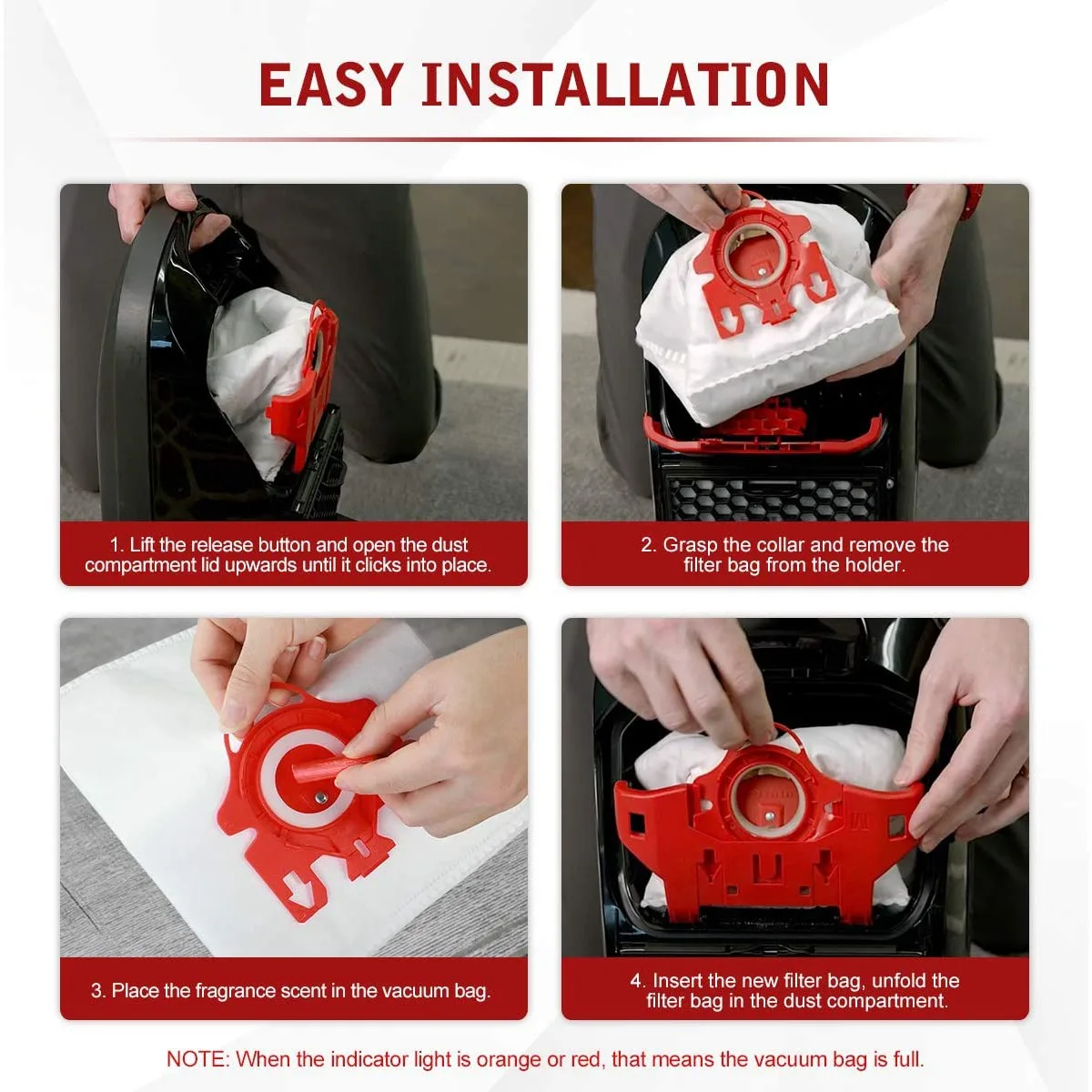 EASY INSTALLATION

1. Lift the release button and open the dust compartment lid upwards until it clicks into place.

2. Grasp the collar and remove the filter bag from the holder.

3. Place the fragrance scent in the vacuum bag.

4. Insert the new filter bag, unfold the filter bag in the dust compartment.

NOTE: When the indicator light is orange or red, that means the vacuum bag is full.