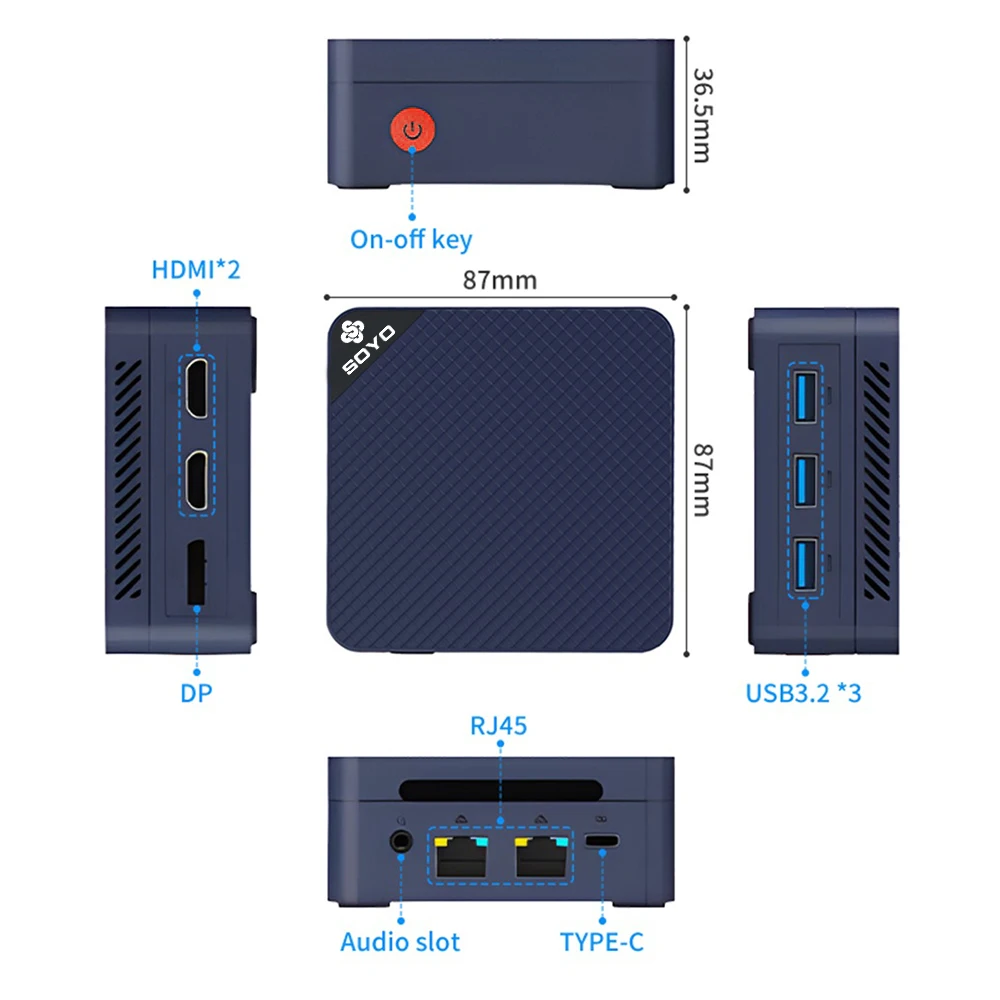 36.5mm

On-off key

HDMI*2

87mm

SOYO

87mm

DP

USB3.2 *3

RJ45

Audio slot

TYPE-C