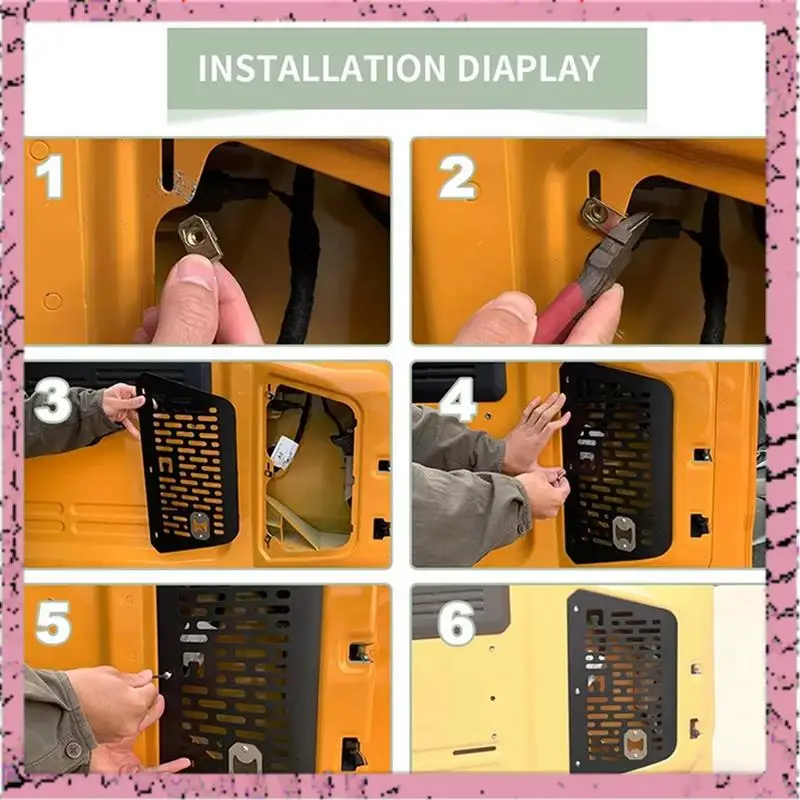 INSTALLATION DIAPLAY

1

2

3

4

5

6