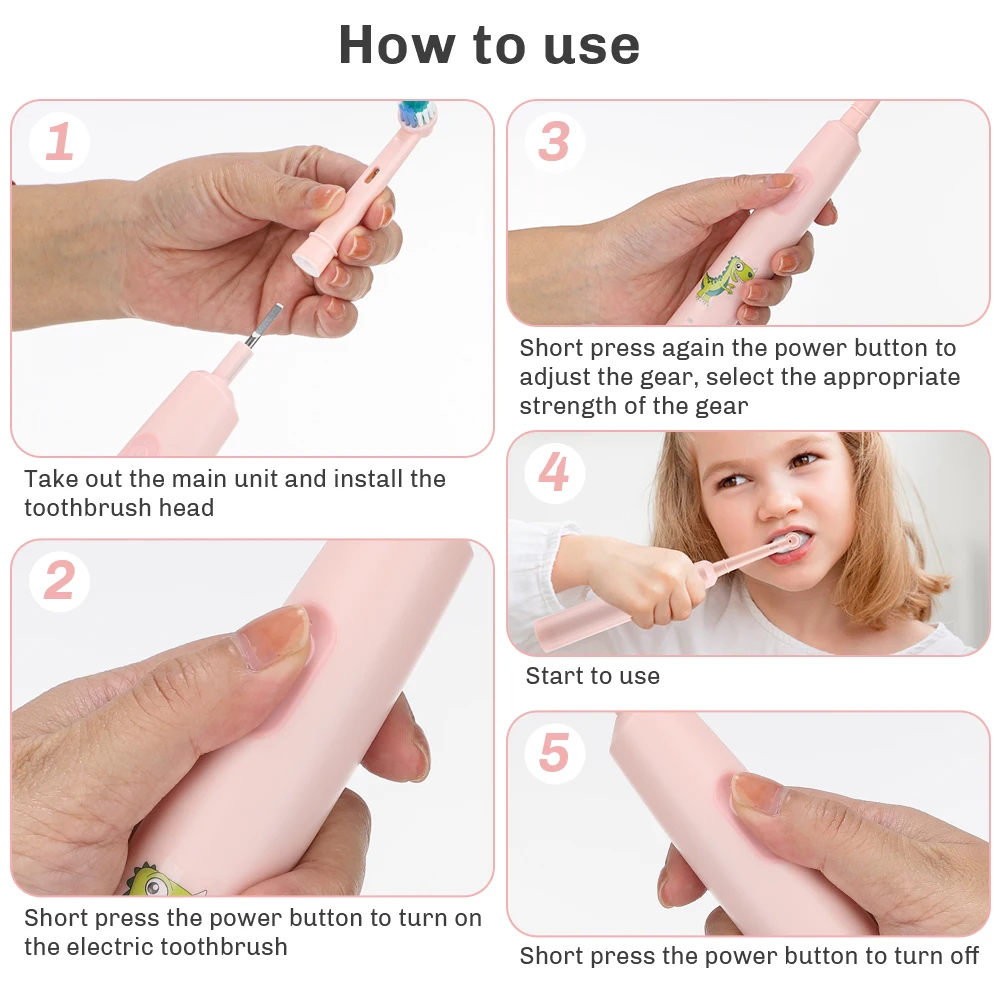 How to use

1

Take out the main unit and install the toothbrush head

2

Short press the power button to turn on the electric toothbrush

3

Short press again the power button to adjust the gear, select the appropriate strength of the gear

4

Start to use

5

Short press the power button to turn off