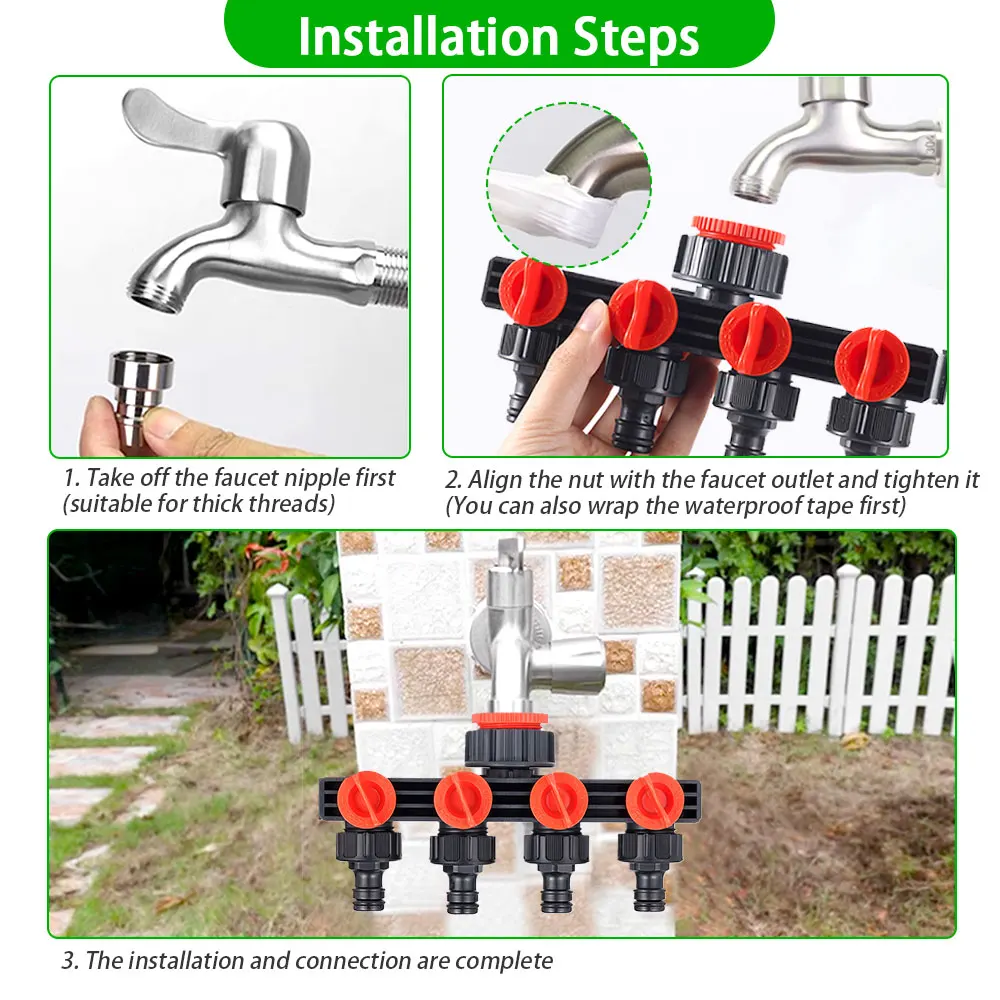 Installation Steps

1. Take off the faucet nipple first (suitable for thick threads)

2. Align the nut with the faucet outlet and tighten it (You can also wrap the waterproof tape first)

3. The installation and connection are complete