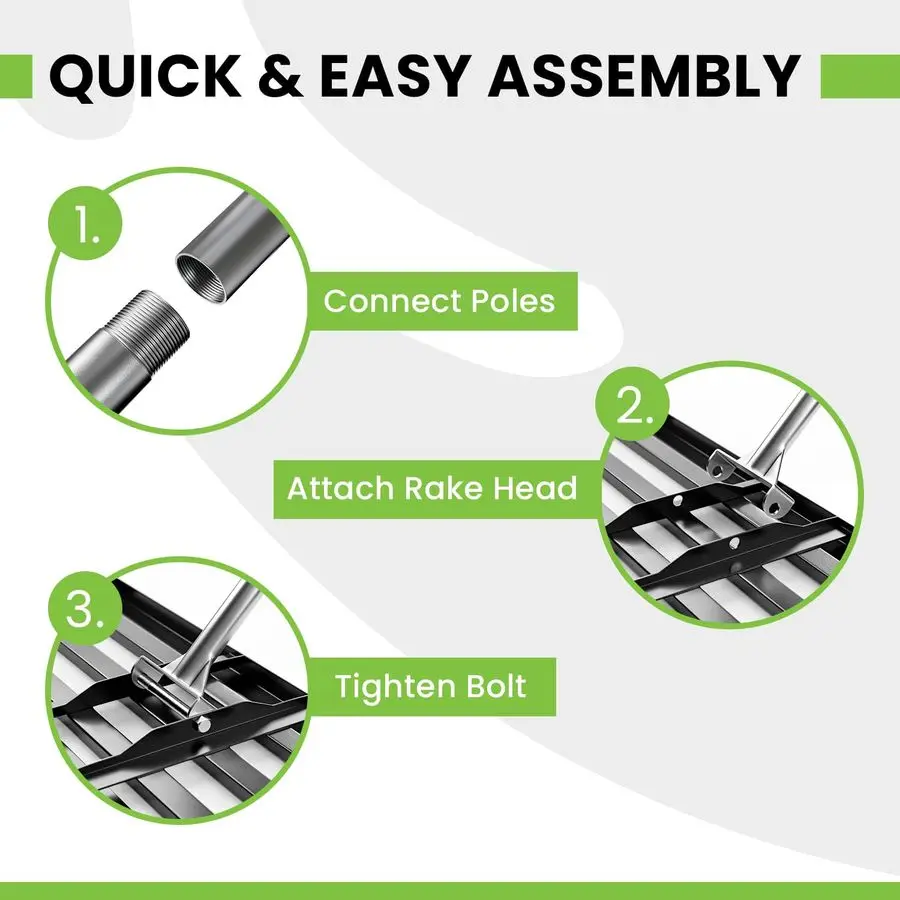 QUICK & EASY ASSEMBLY

1.

Connect Poles

2.

Attach Rake Head

3.

Tighten Bolt