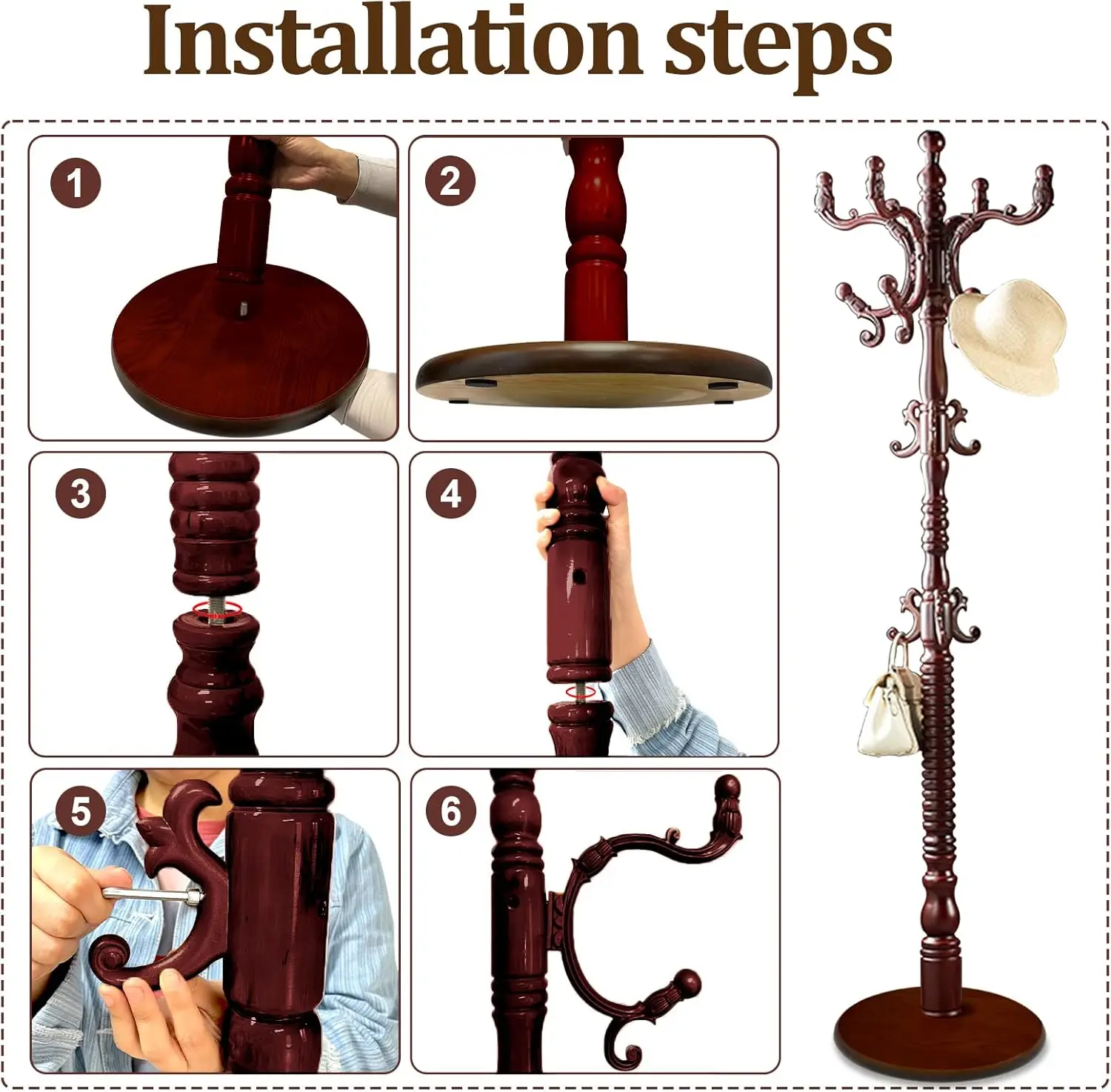 Installation steps

1

2

3

4

5

6