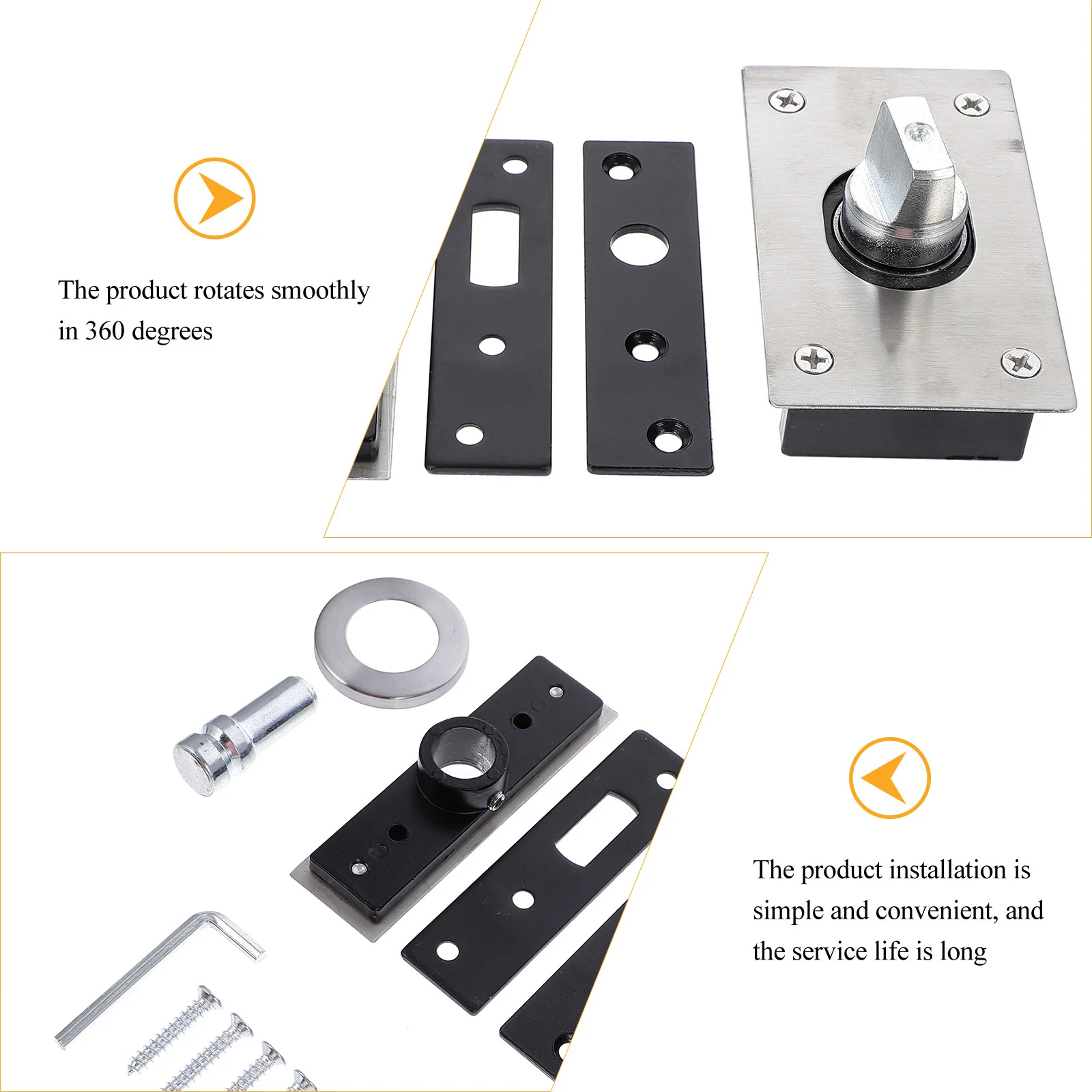 The product rotates smoothly in 360 degrees

The product installation is simple and convenient, and the service life is long