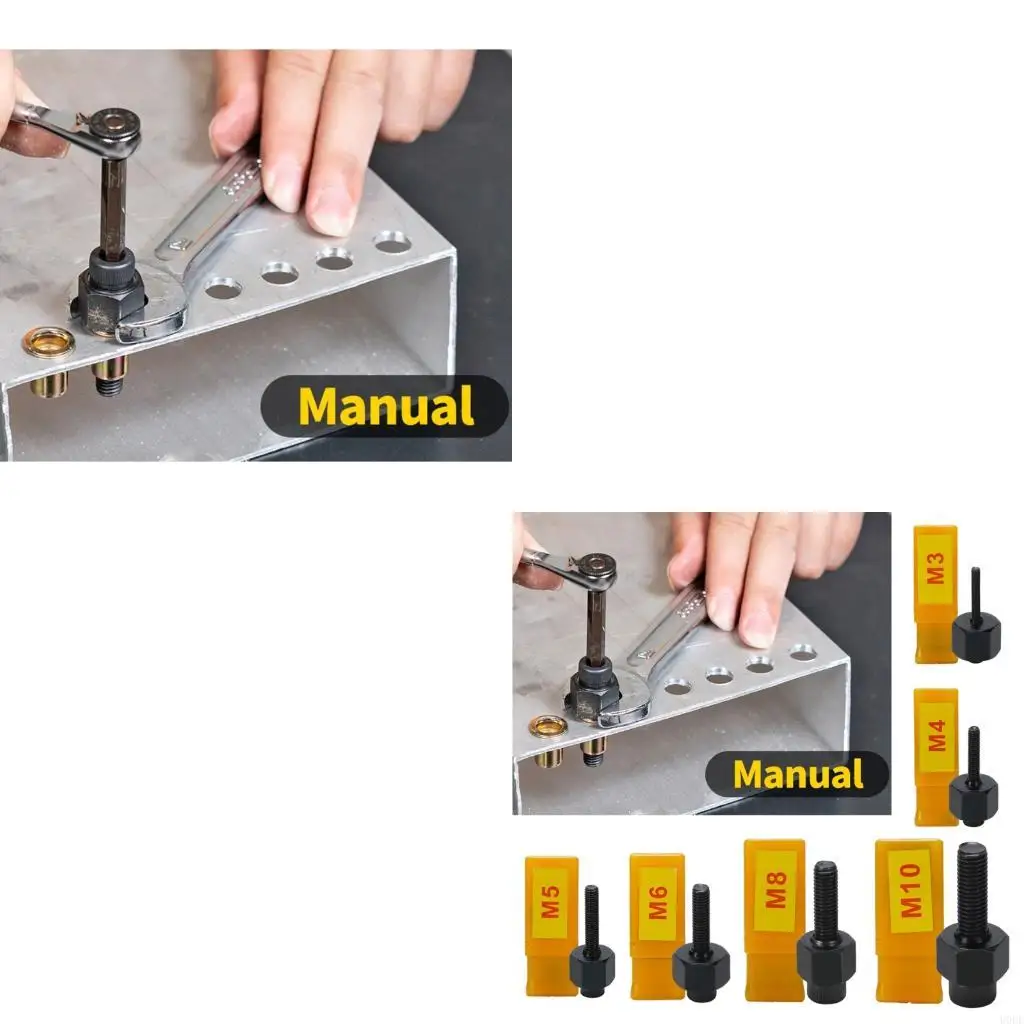 Manual

Manual

M3

M4

M5

M6

M8

M10