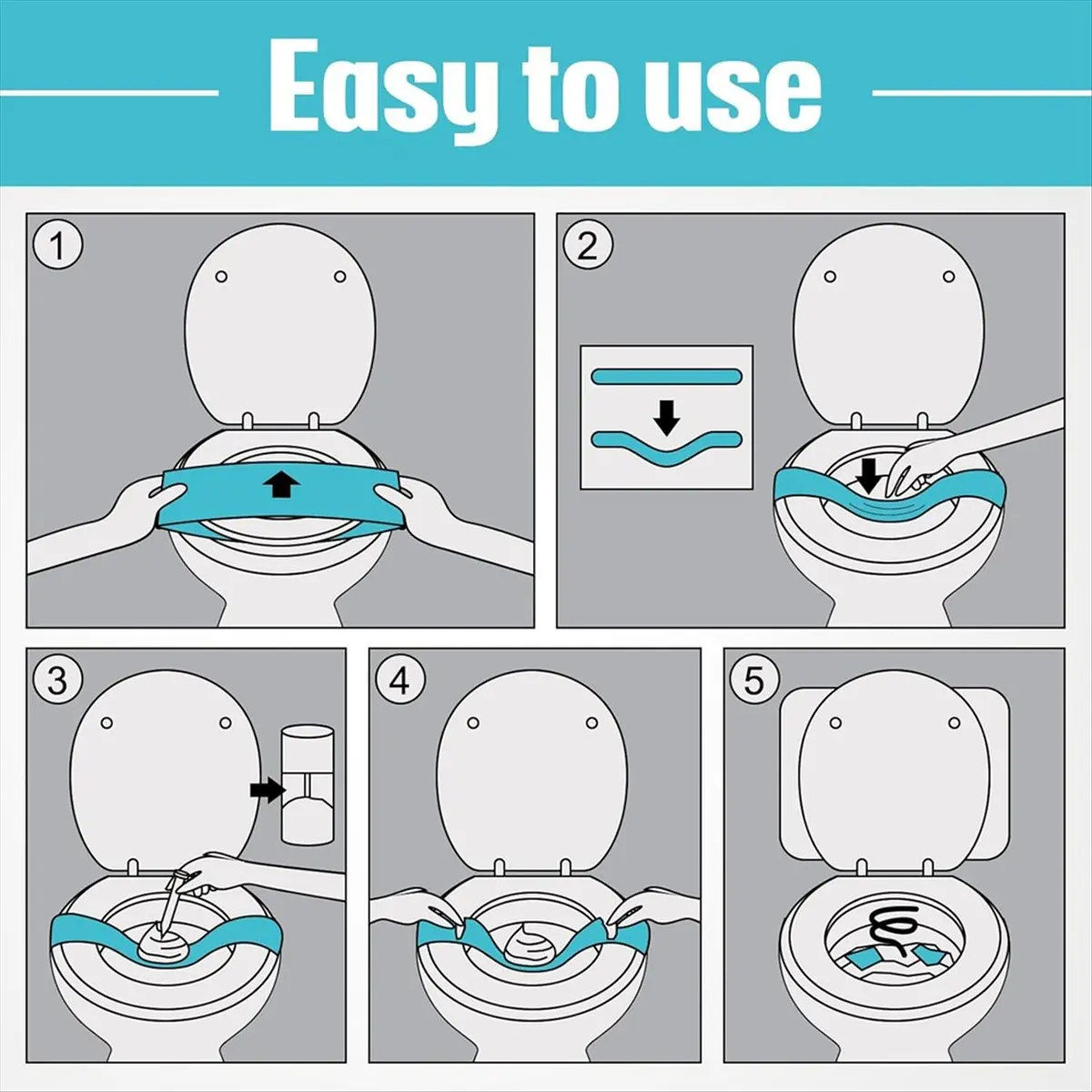 Easy to use

1

2

3

4

5