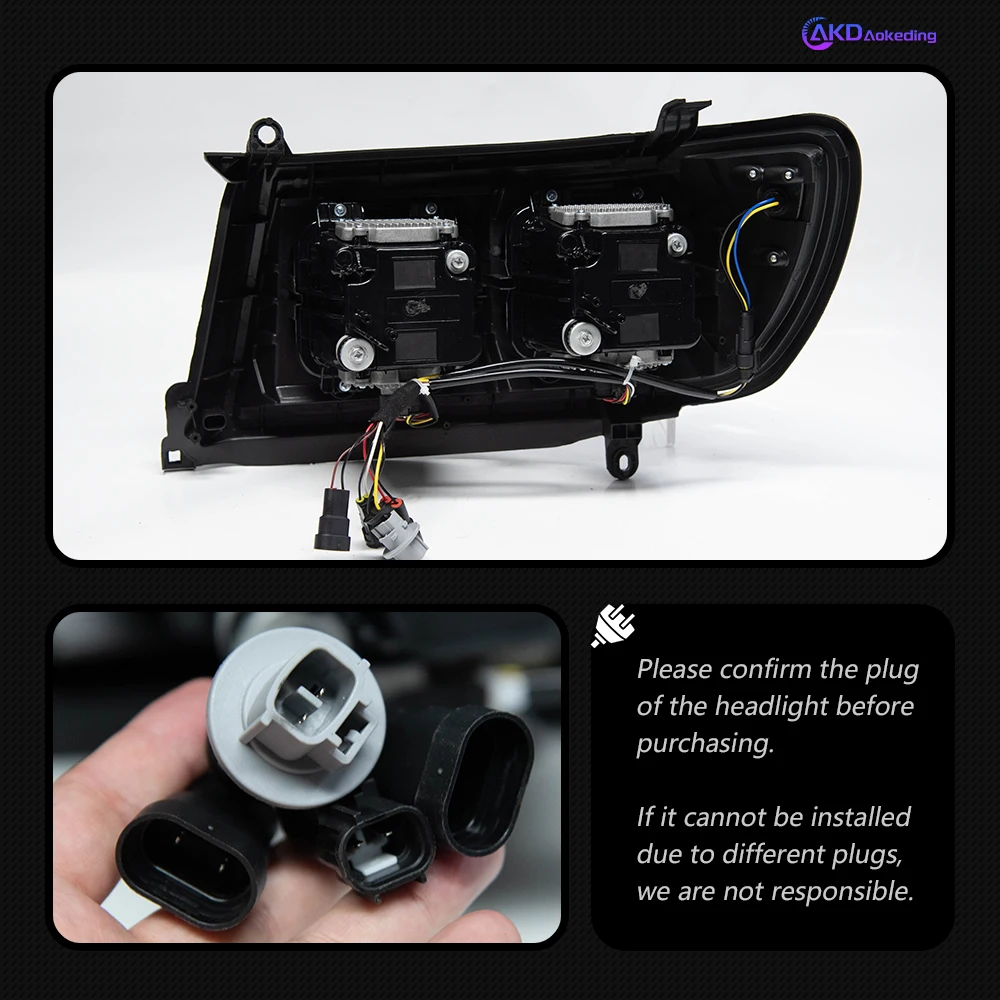 AKD Aokeding

Please confirm the plug of the headlight before purchasing.

If it cannot be installed due to different plugs, we are not responsible.