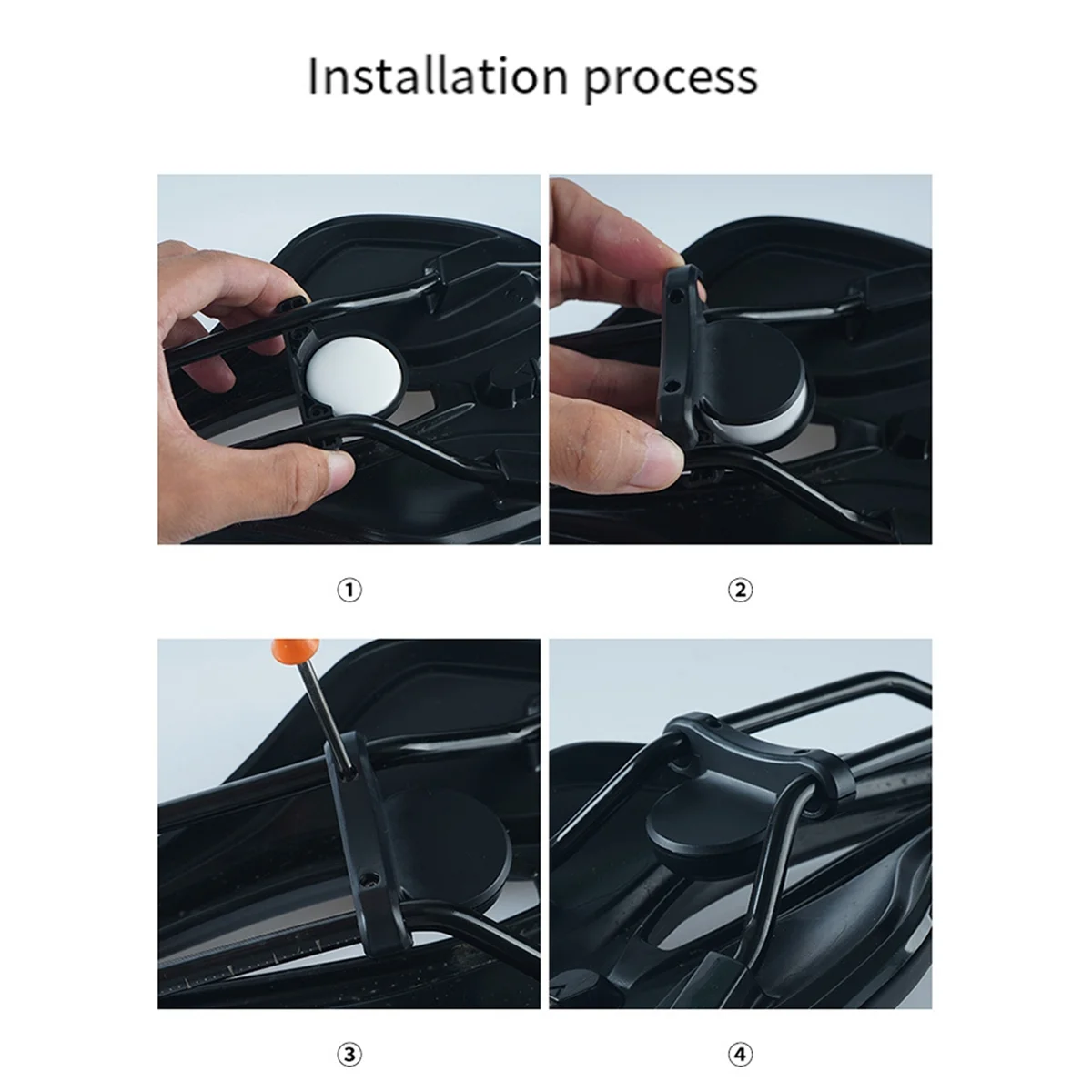 Installation process

①

②

③

④