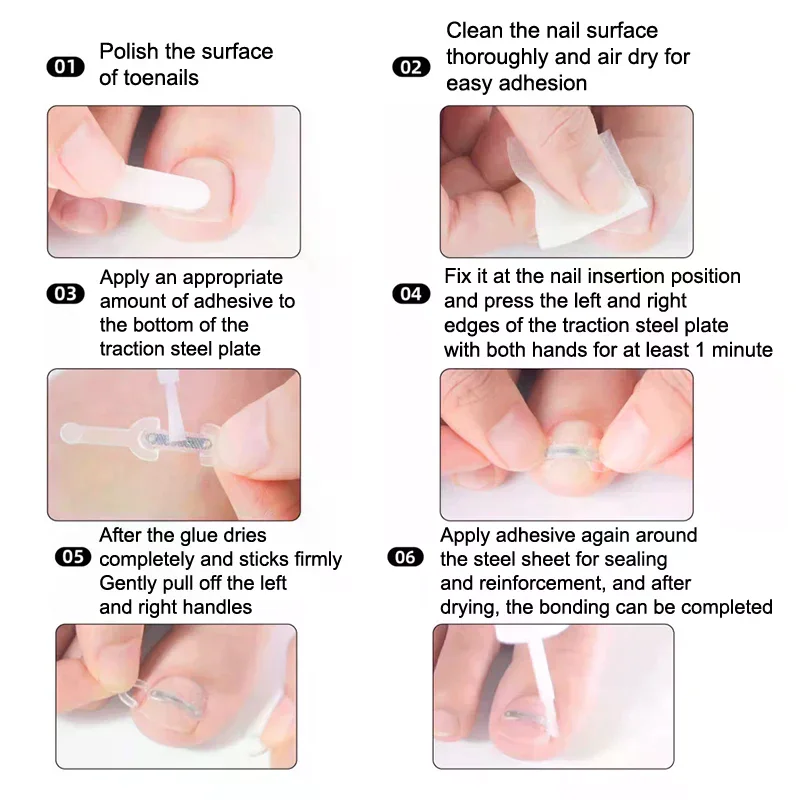 01 Polish the surface of toenails

02 Clean the nail surface thoroughly and air dry for easy adhesion

03 Apply an appropriate amount of adhesive to the bottom of the traction steel plate

04 Fix it at the nail insertion position and press the left and right edges of the traction steel plate with both hands for at least 1 minute

05 After the glue dries completely and sticks firmly Gently pull off the left and right handles

06 Apply adhesive again around the steel sheet for sealing and reinforcement, and after drying, the bonding can be completed