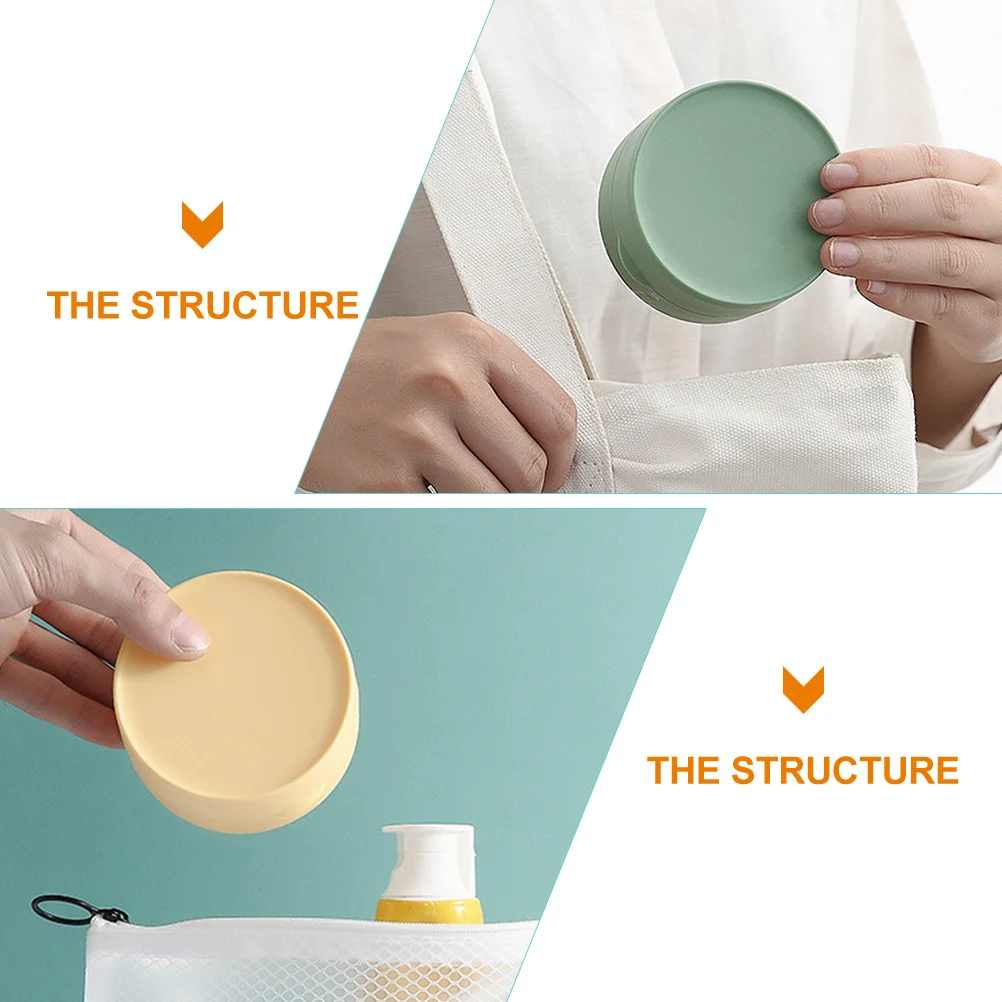 THE STRUCTURE

THE STRUCTURE