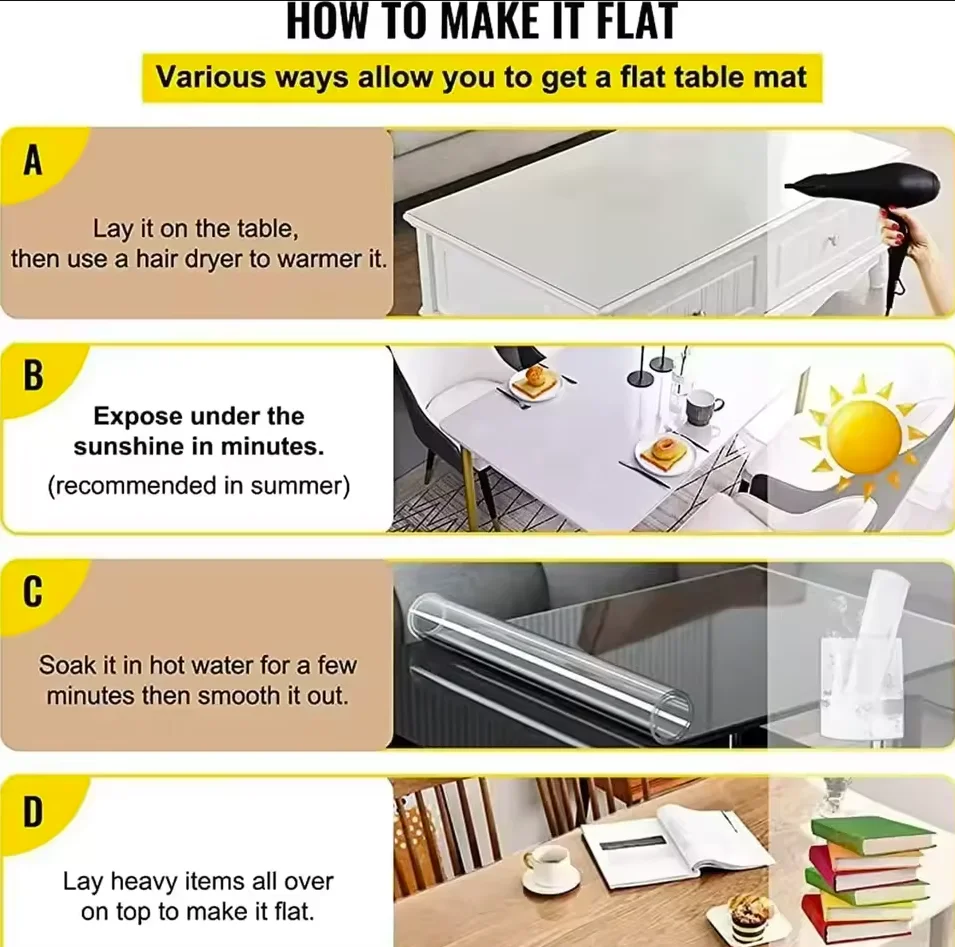 HOW TO MAKE IT FLAT

Various ways allow you to get a flat table mat

A

Lay it on the table, then use a hair dryer to warmer it.

B

Expose under the sunshine in minutes.
(recommended in summer)

C

Soak it in hot water for a few minutes then smooth it out.

D

Lay heavy items all over on top to make it flat.