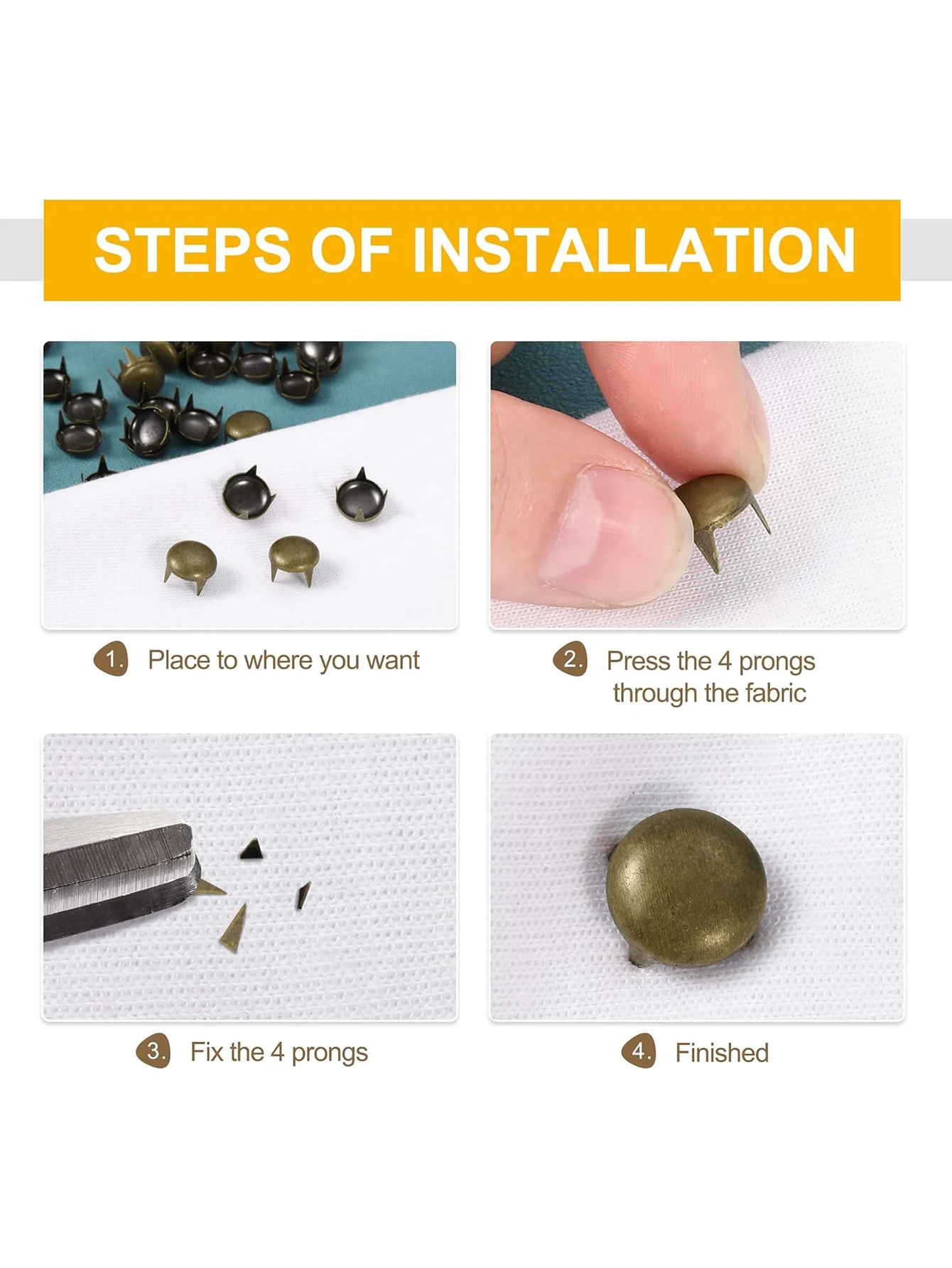 STEPS OF INSTALLATION

1. Place to where you want

2. Press the 4 prongs through the fabric

3. Fix the 4 prongs

4. Finished