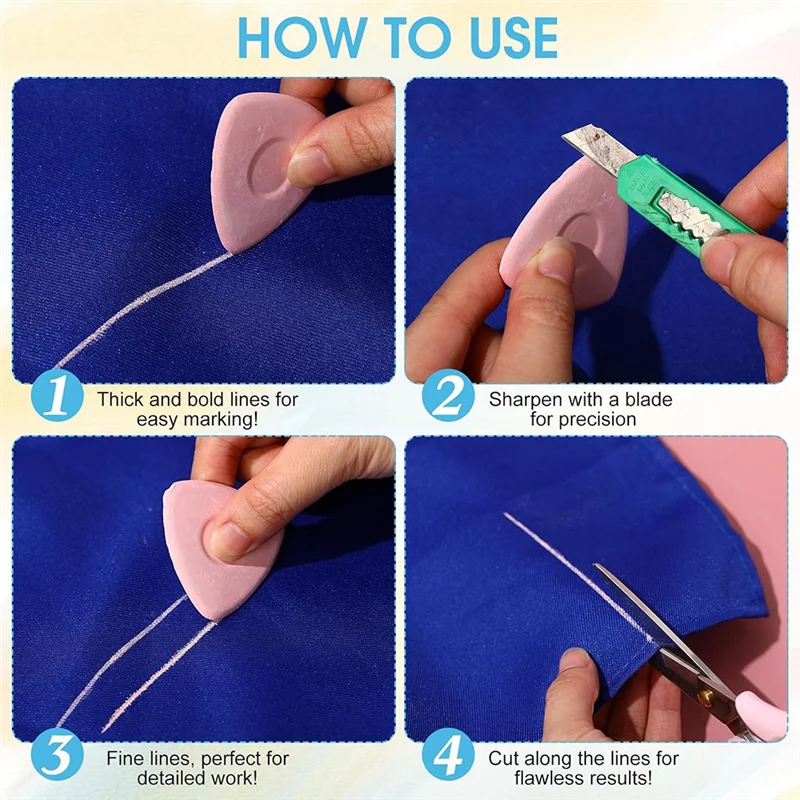 HOW TO USE

1 Thick and bold lines for easy marking!

2 Sharpen with a blade for precision

3 Fine lines, perfect for detailed work!

4 Cut along the lines for flawless results!