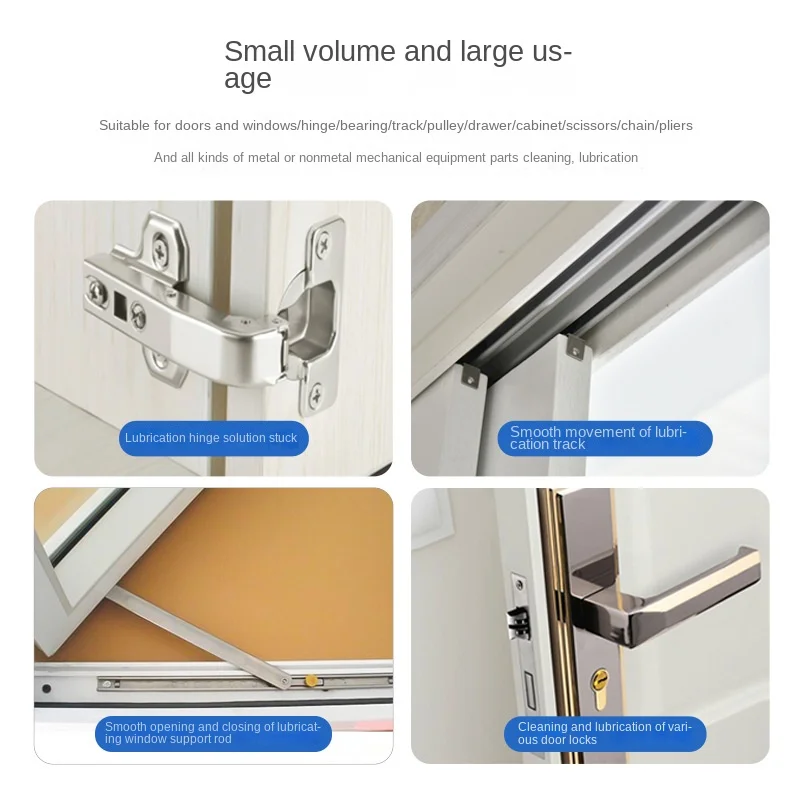 Small volume and large usage

Suitable for doors and windows/hinge/bearing/track/pulley/drawer/cabinet/scissors/chain/pliers

And all kinds of metal or nonmetal mechanical equipment parts cleaning, lubrication

Lubrication hinge solution stuck

Smooth movement of lubrication track

Smooth opening and closing of lubricating window support rod

Cleaning and lubrication of various door locks