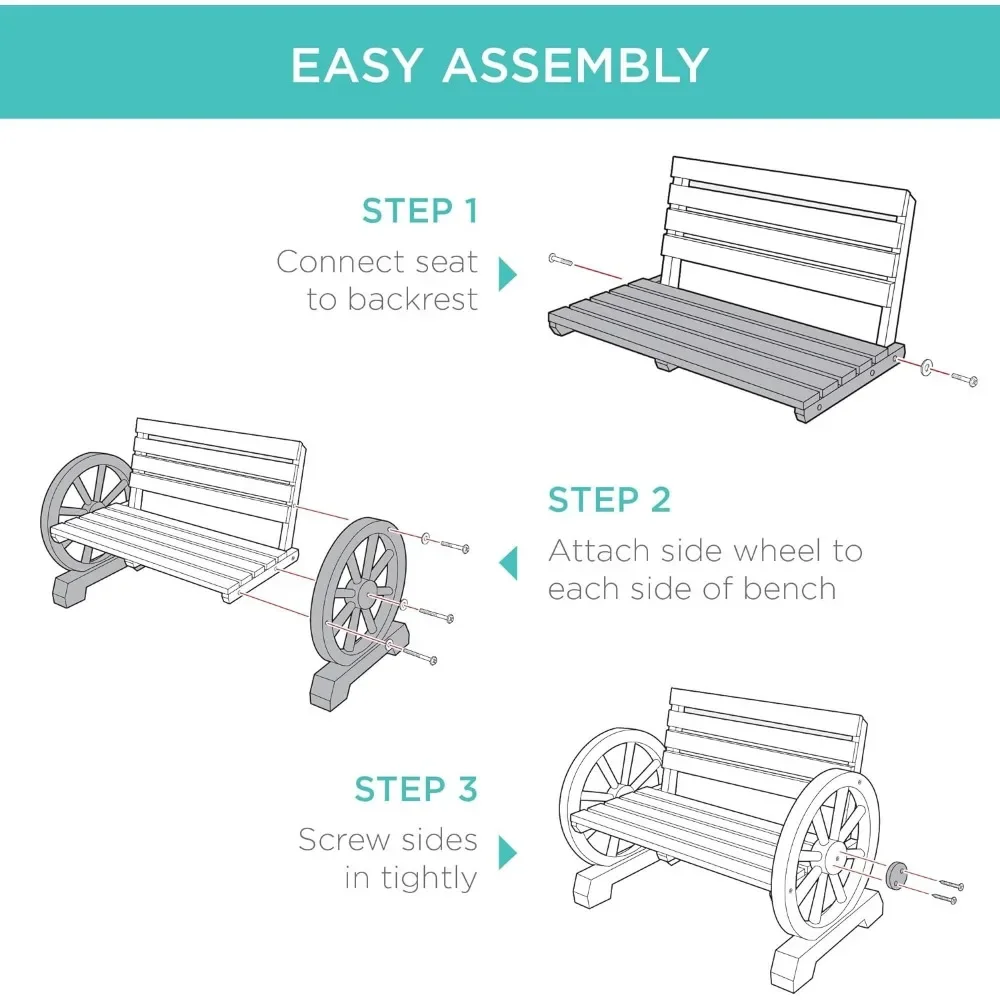 EASY ASSEMBLY

STEP 1
Connect seat to backrest

STEP 2
Attach side wheel to each side of bench

STEP 3
Screw sides in tightly