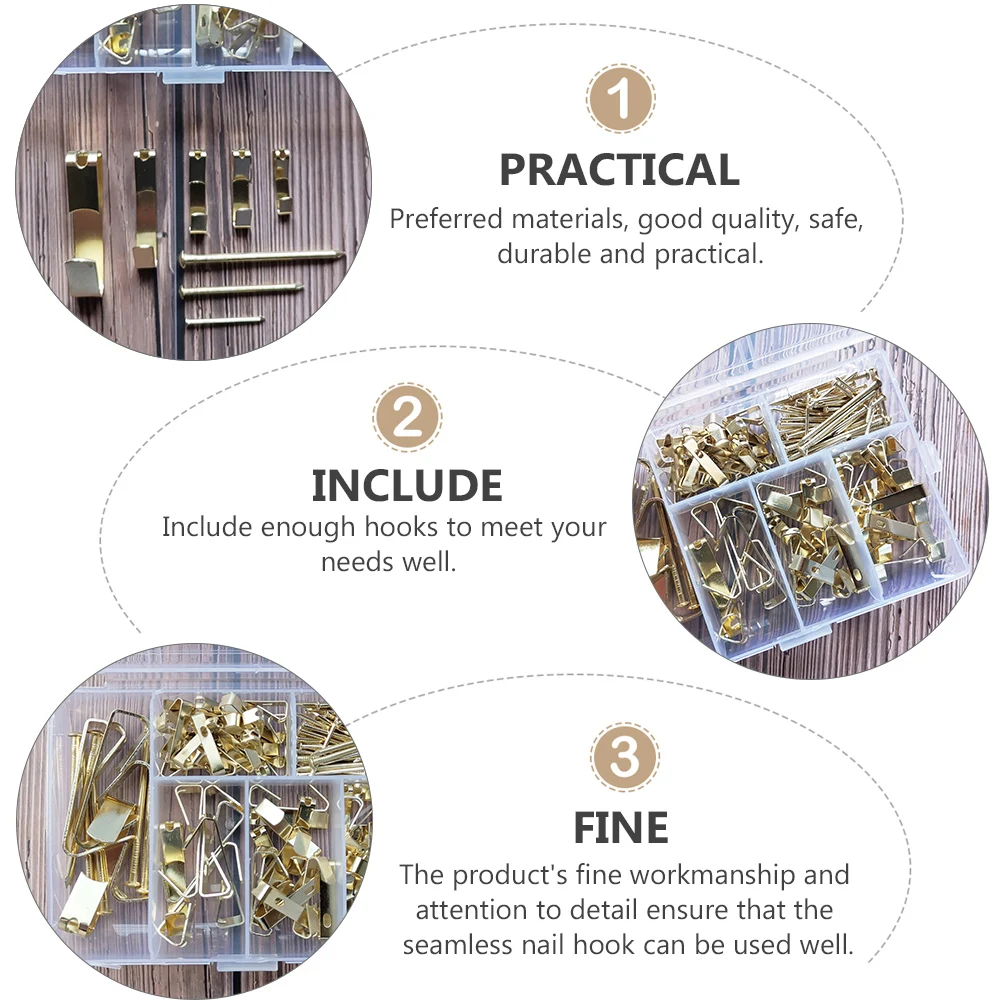 1

PRACTICAL

Preferred materials, good quality, safe, durable and practical.

2

INCLUDE

Include enough hooks to meet your needs well.

3

FINE

The product's fine workmanship and attention to detail ensure that the seamless nail hook can be used well.