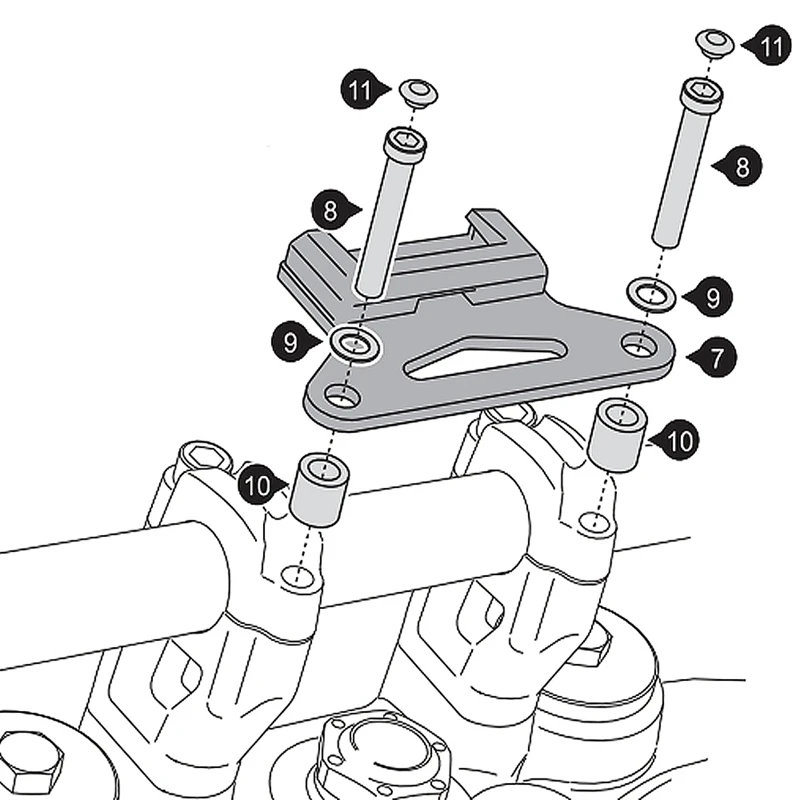 11
11
8
8
9
9
7
10
10