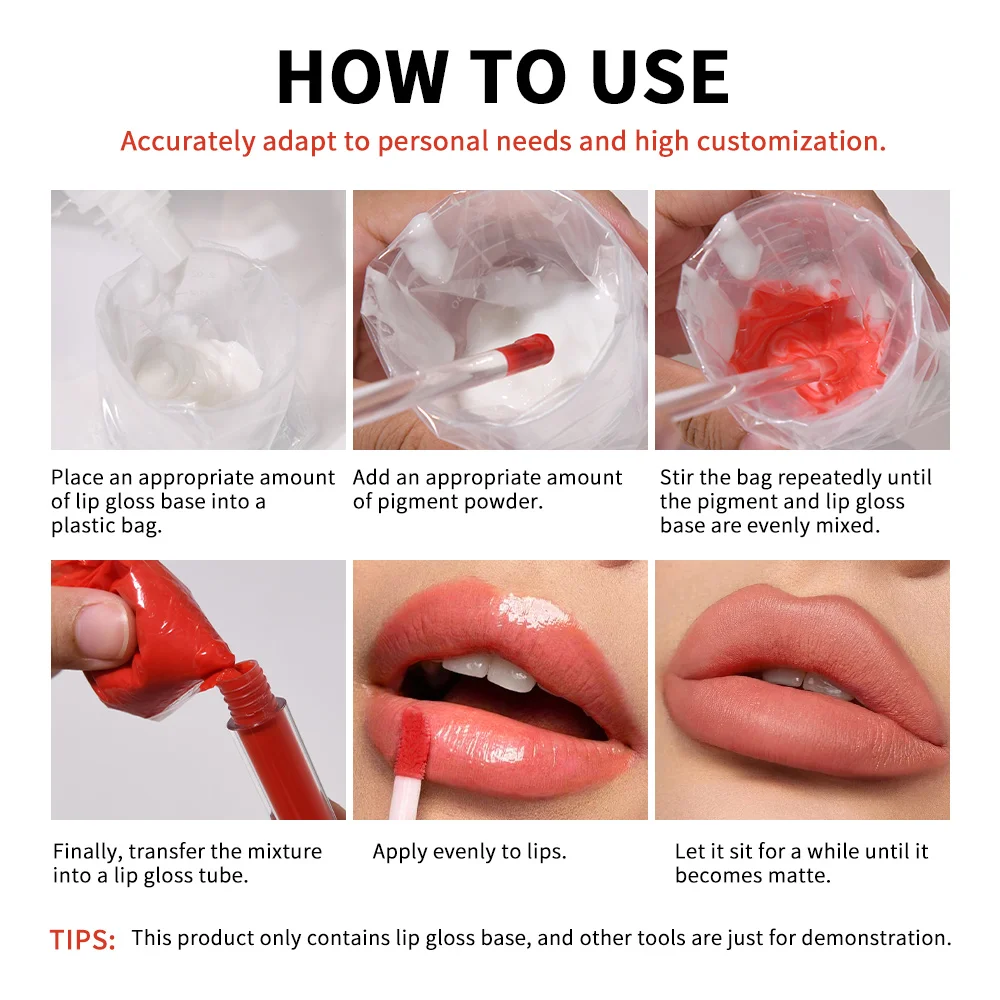 HOW TO USE

Accurately adapt to personal needs and high customization.

Place an appropriate amount of lip gloss base into a plastic bag.

Add an appropriate amount of pigment powder.

Stir the bag repeatedly until the pigment and lip gloss base are evenly mixed.

Finally, transfer the mixture into a lip gloss tube.

Apply evenly to lips.

Let it sit for a while until it becomes matte.

TIPS: This product only contains lip gloss base, and other tools are just for demonstration.