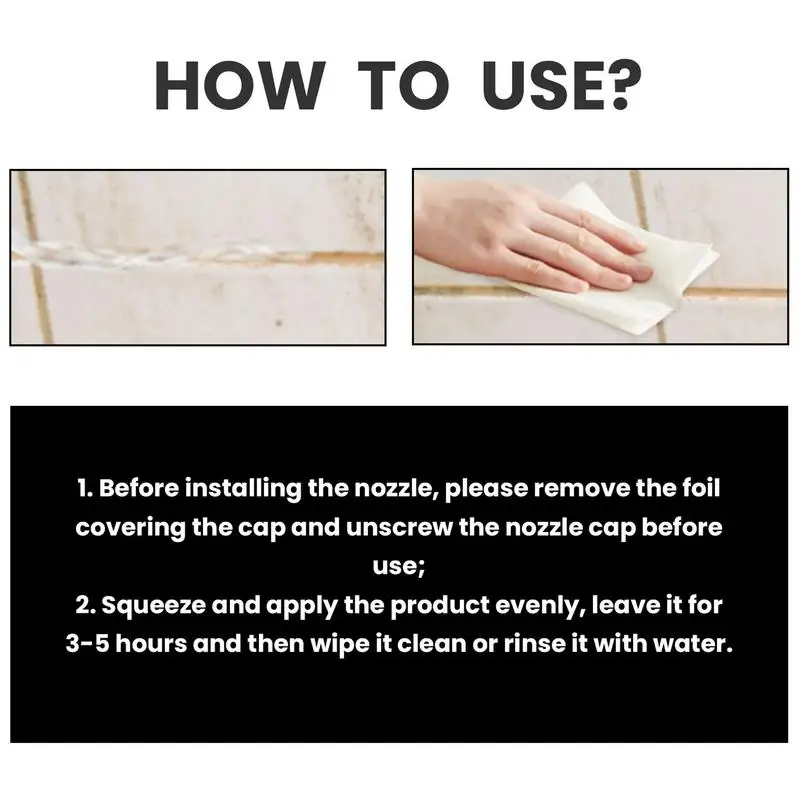 HOW TO USE?

1. Before installing the nozzle, please remove the foil covering the cap and unscrew the nozzle cap before use;
2. Squeeze and apply the product evenly, leave it for 3-5 hours and then wipe it clean or rinse it with water.