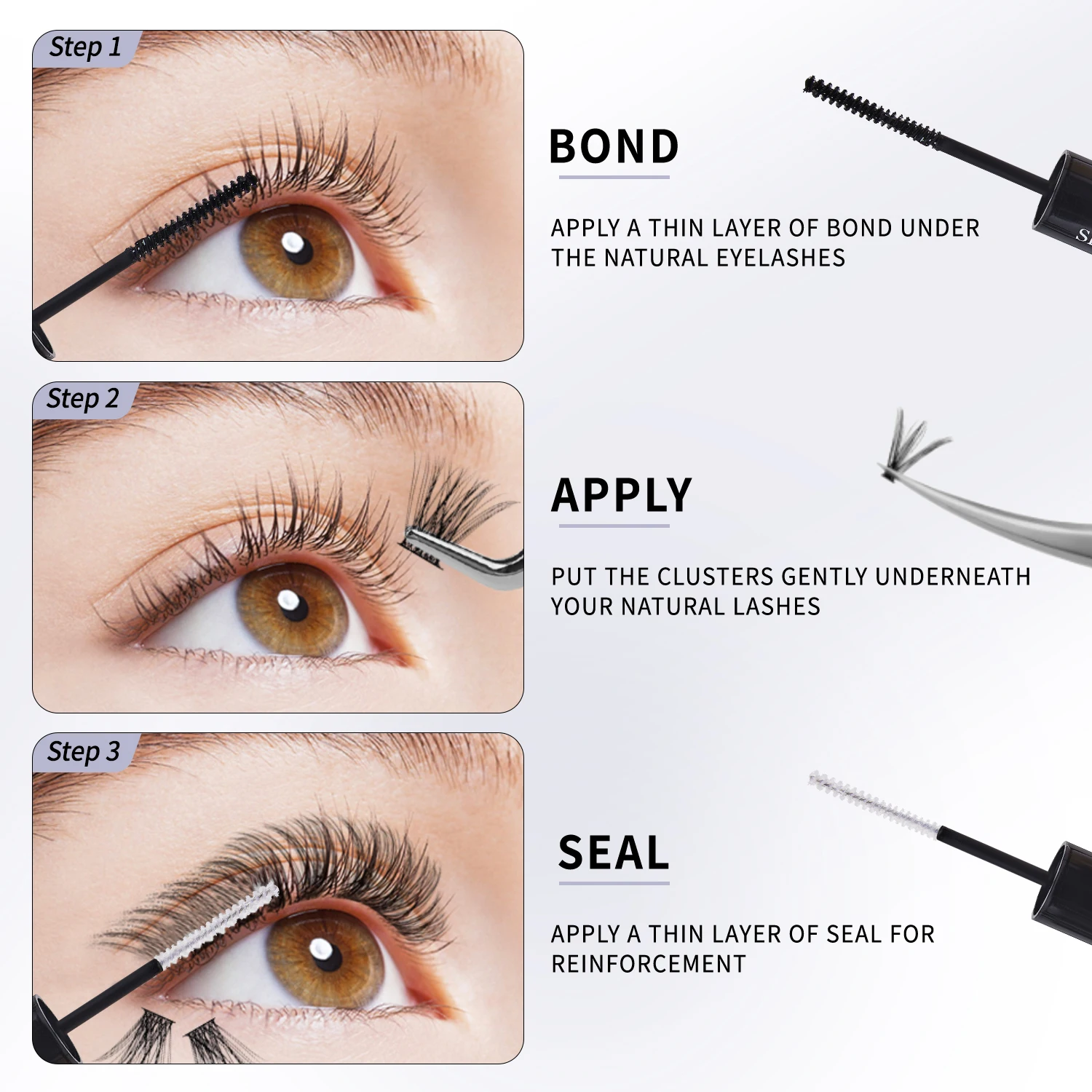 Step 1

BOND

APPLY A THIN LAYER OF BOND UNDER THE NATURAL EYELASHES

Step 2

APPLY

PUT THE CLUSTERS GENTLY UNDERNEATH YOUR NATURAL LASHES

Step 3

SEAL

APPLY A THIN LAYER OF SEAL FOR REINFORCEMENT