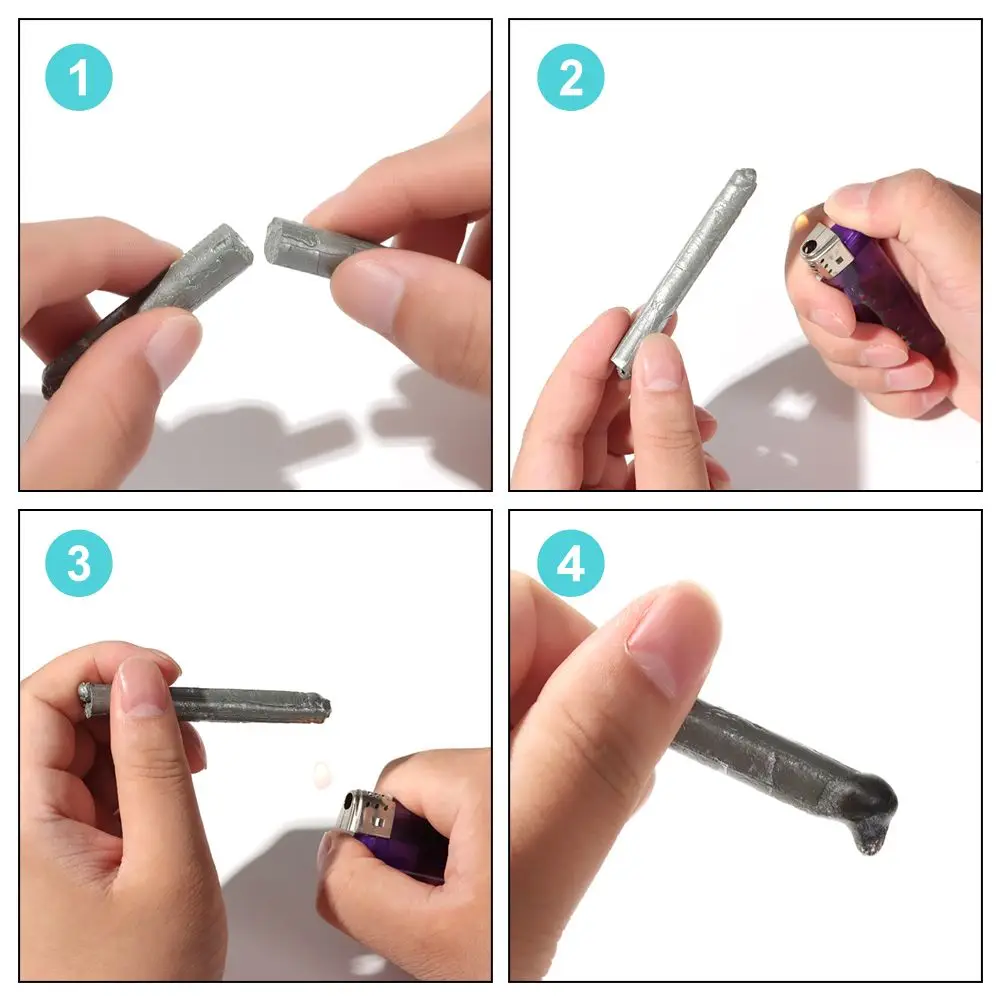 1

2

3

4