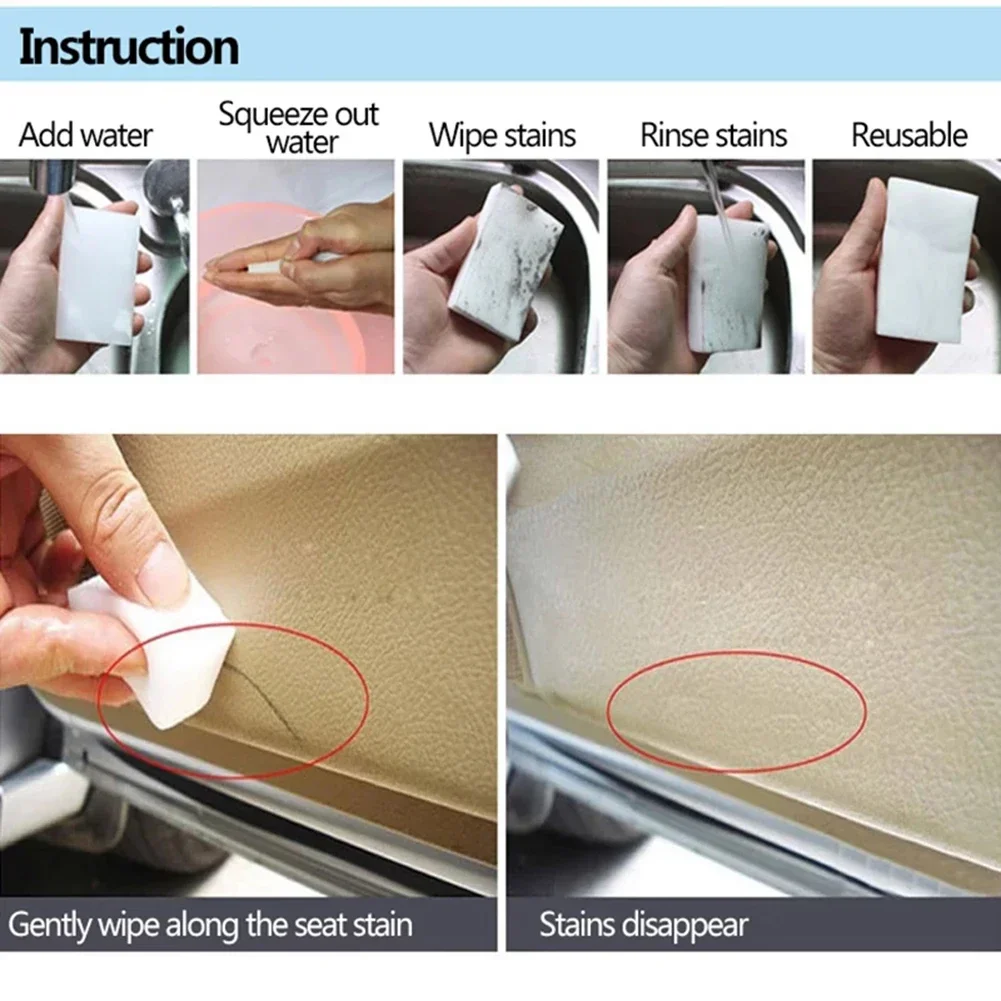 Instruction

Add water

Squeeze out water

Wipe stains

Rinse stains

Reusable

Gently wipe along the seat stain

Stains disappear