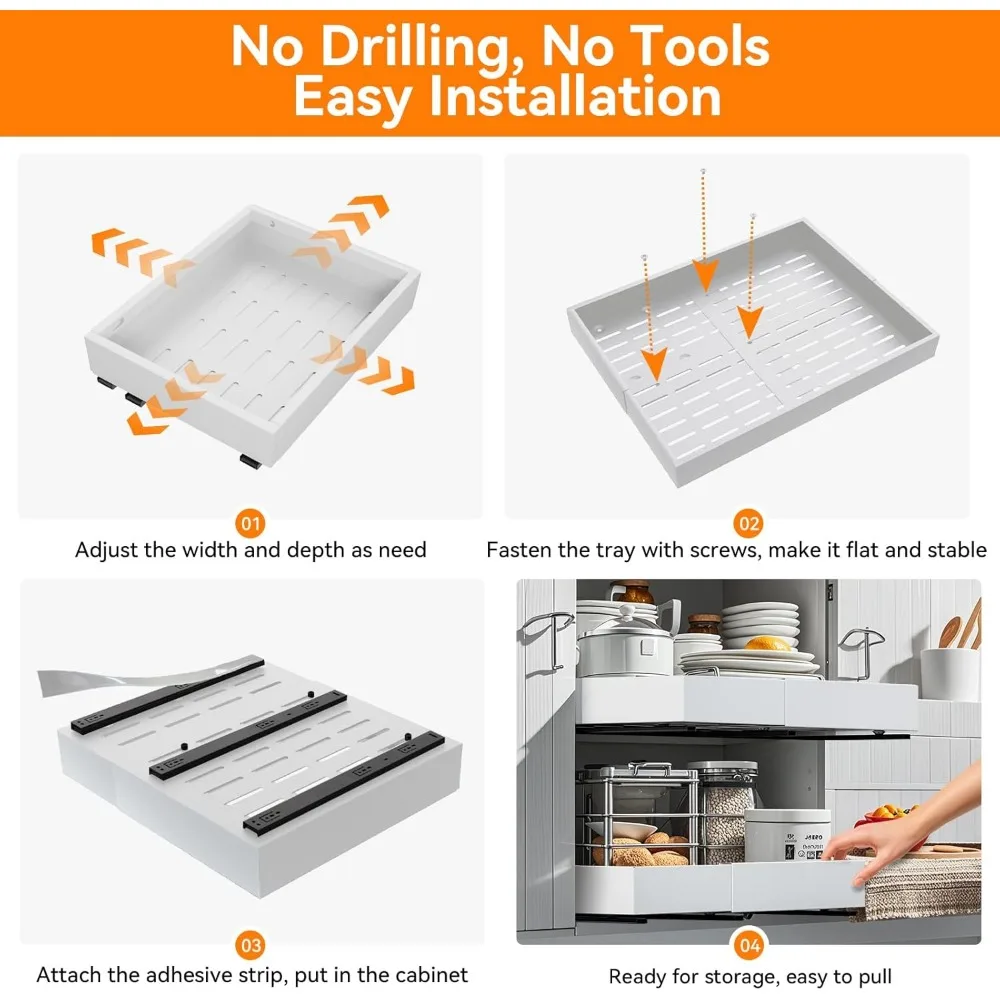 No Drilling, No Tools
Easy Installation

01
Adjust the width and depth as need

02
Fasten the tray with screws, make it flat and stable

03
Attach the adhesive strip, put in the cabinet

04
Ready for storage, easy to pull