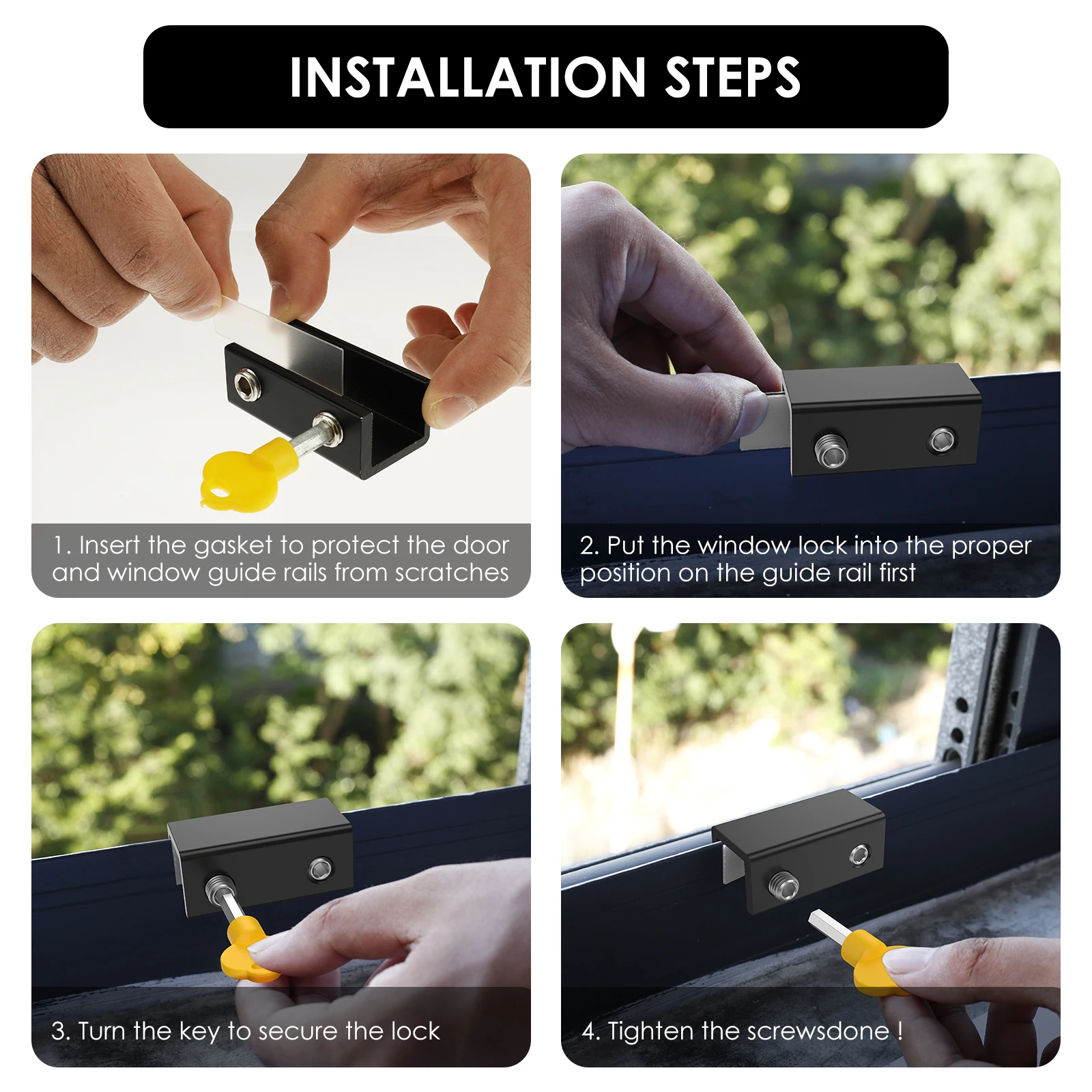 INSTALLATION STEPS

1. Insert the gasket to protect the door and window guide rails from scratches

2. Put the window lock into the proper position on the guide rail first

3. Turn the key to secure the lock

4. Tighten the screwsdone !